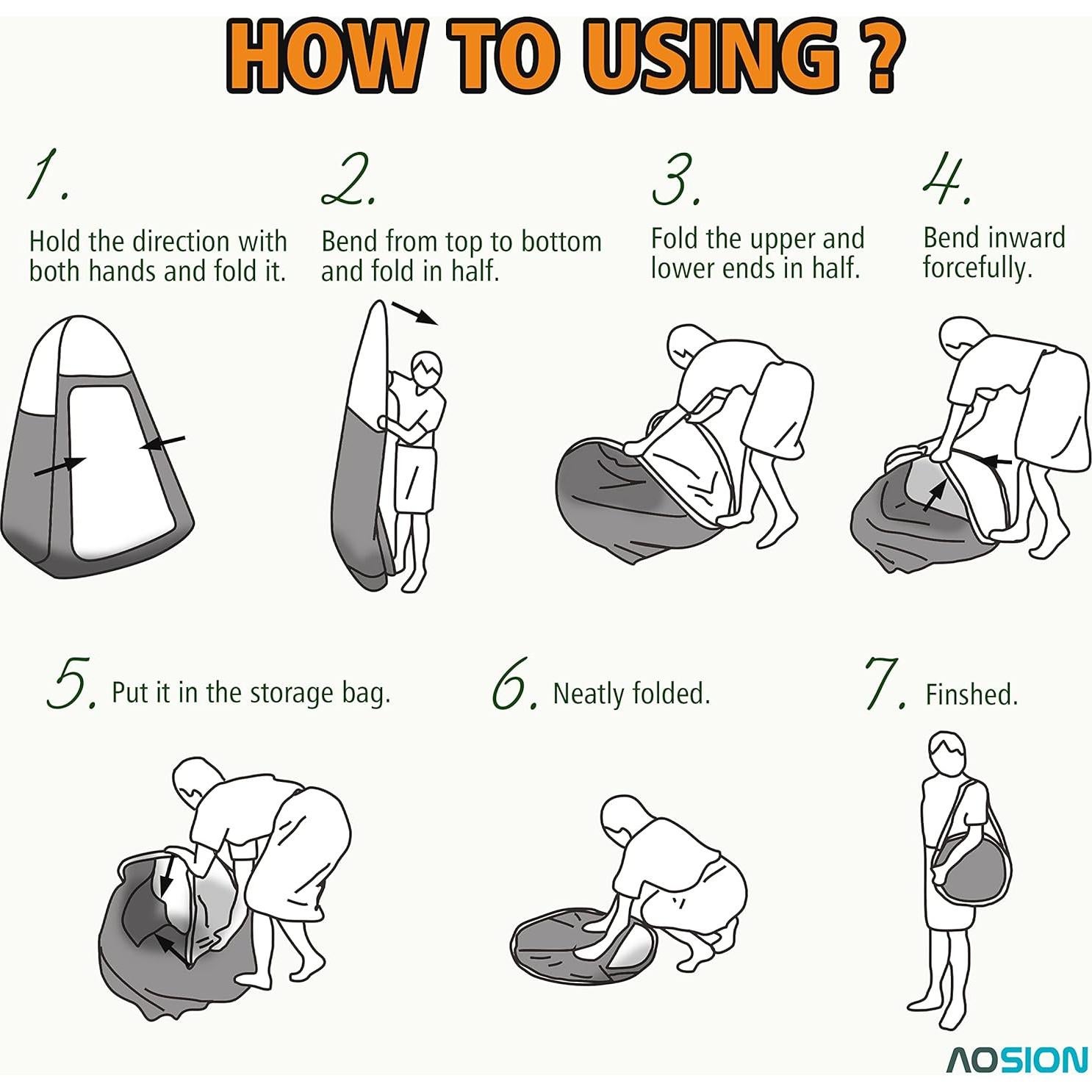 HOW TO USING ?

1. Hold the direction with both hands and fold it.

2. Bend from top to bottom and fold in half.

3. Fold the upper and lower ends in half.

4. Bend inward forcefully.

5. Put it in the storage bag.

6. Neatly folded.

7. Finshed.

AOSION