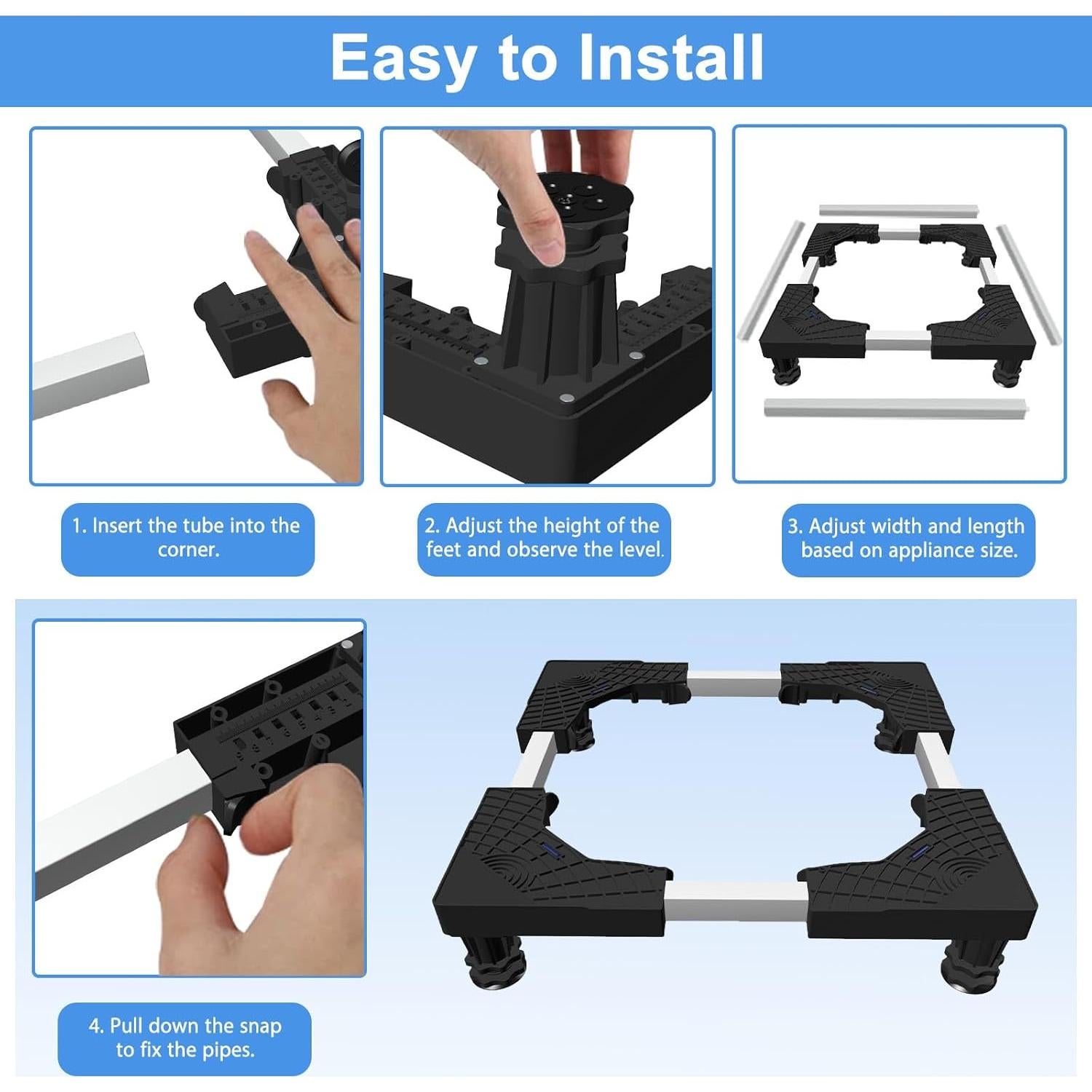 Easy to Install

1. Insert the tube into the corner.

2. Adjust the height of the feet and observe the level.

3. Adjust width and length based on appliance size.

4. Pull down the snap to fix the pipes.