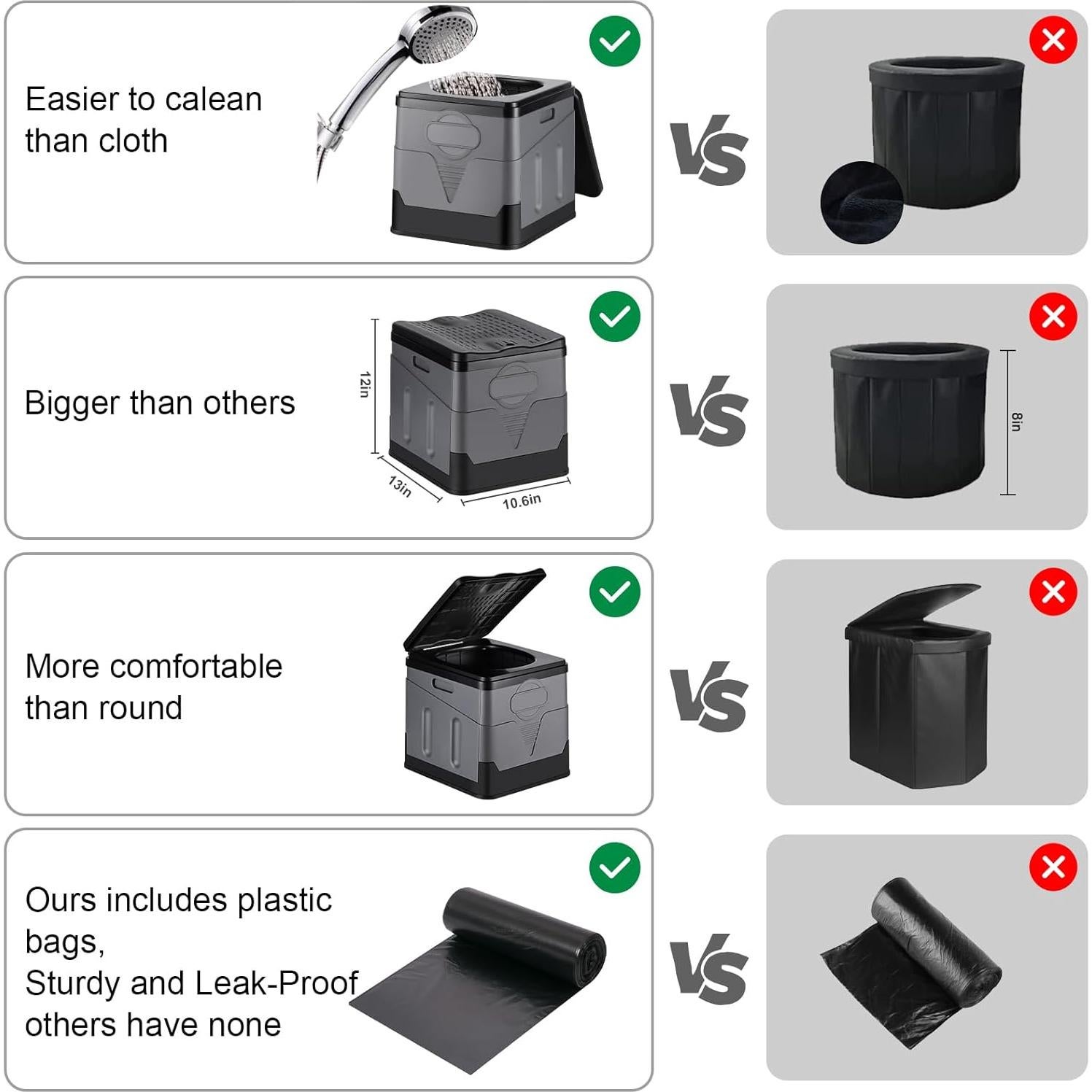 Easier to calean than cloth

VS

Bigger than others

12in

13in

10.6in

VS

8in

More comfortable than round

VS

Ours includes plastic bags,
Sturdy and Leak-Proof
others have none

VS