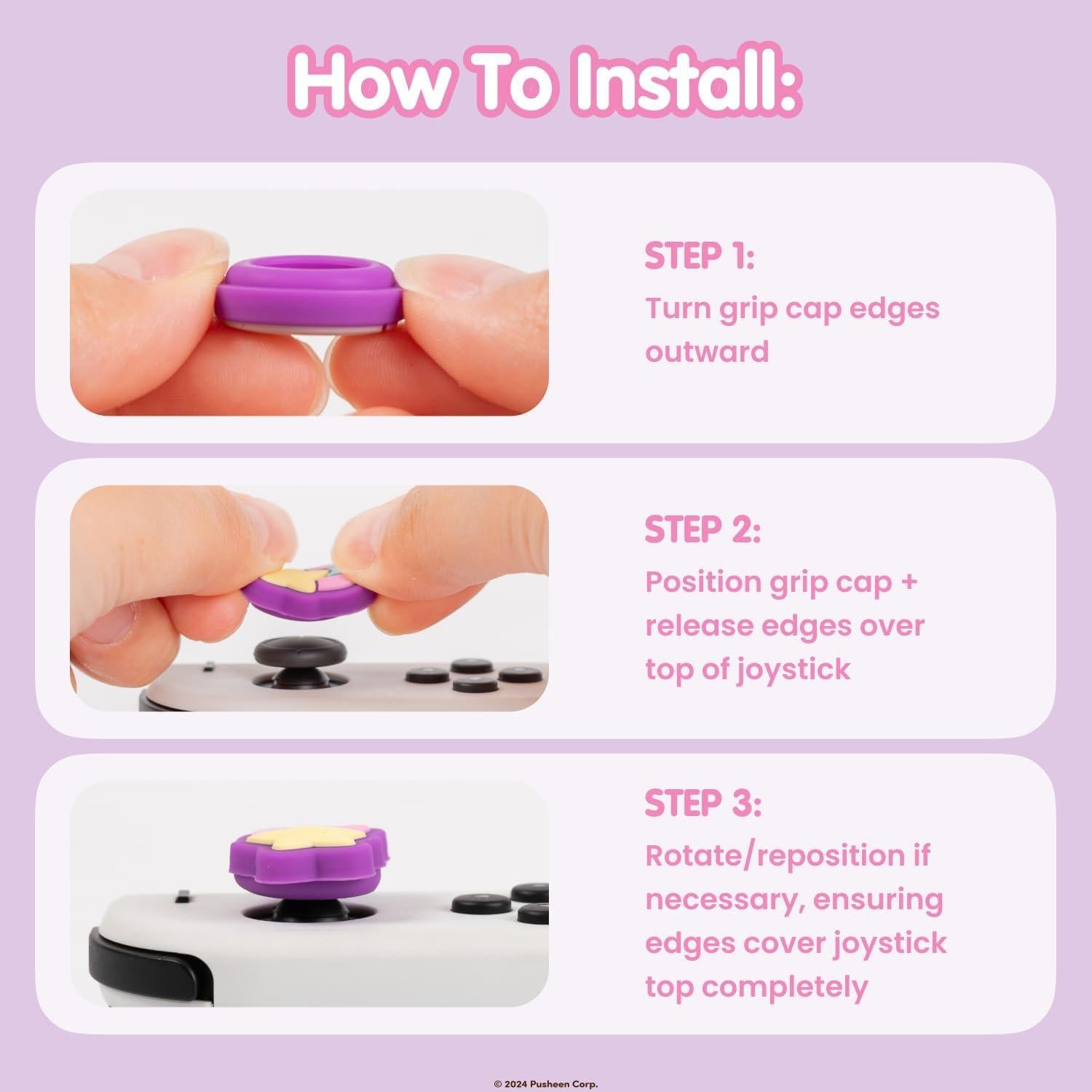 How To Install:

STEP 1:
Turn grip cap edges outward

STEP 2:
Position grip cap + release edges over top of joystick

STEP 3:
Rotate/reposition if necessary, ensuring edges cover joystick top completely

© 2024 Pusheen Corp.