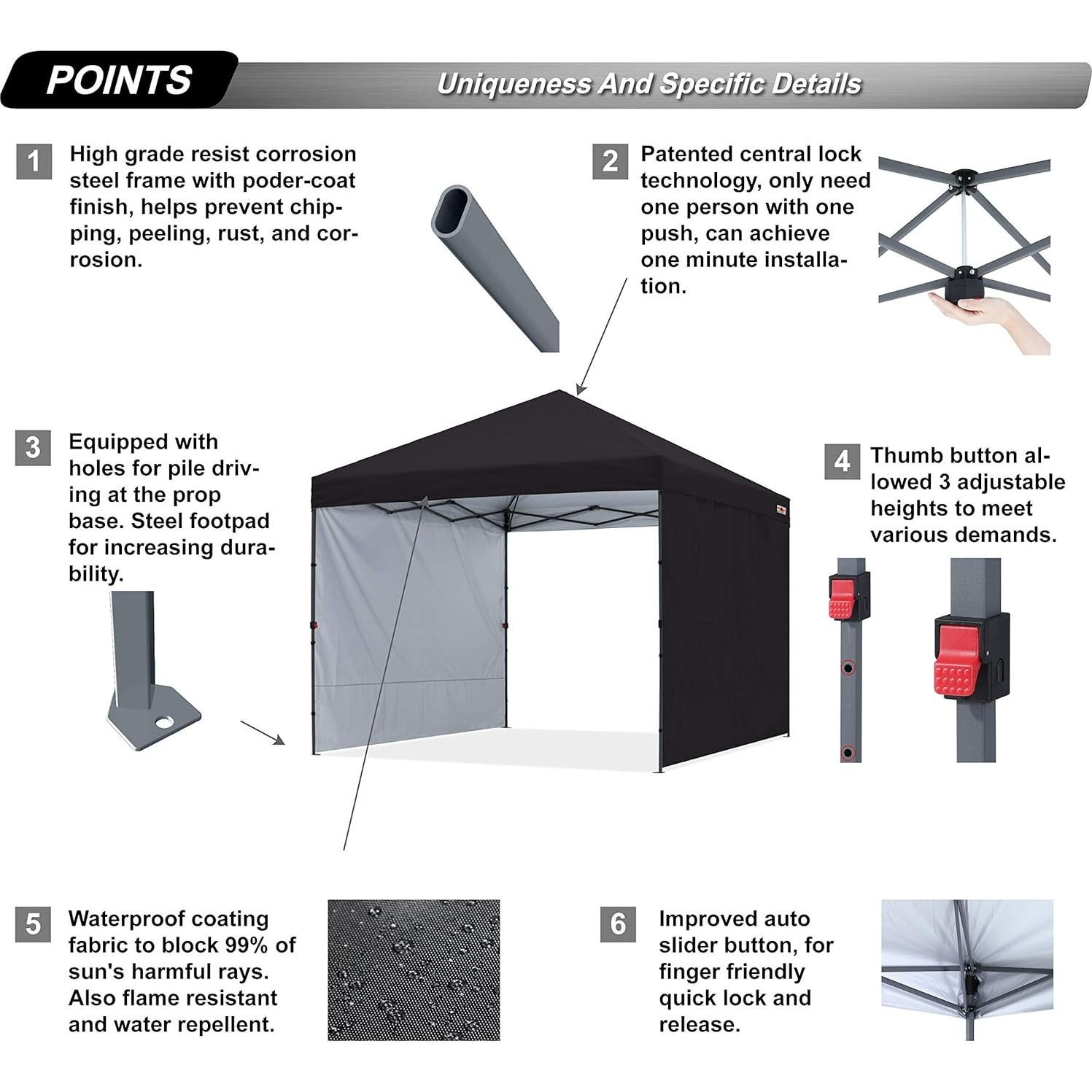 POINTS

Uniqueness And Specific Details

1 High grade resist corrosion steel frame with poder-coat finish, helps prevent chipping, peeling, rust, and corrosion.

2 Patented central lock technology, only need one person with one push, can achieve one minute installation.

3 Equipped with holes for pile driving at the prop base. Steel footpad for increasing durability.

4 Thumb button allowed 3 adjustable heights to meet various demands.

5 Waterproof coating fabric to block 99% of sun's harmful rays. Also flame resistant and water repellent.

6 Improved auto slider button, for finger friendly quick lock and release.