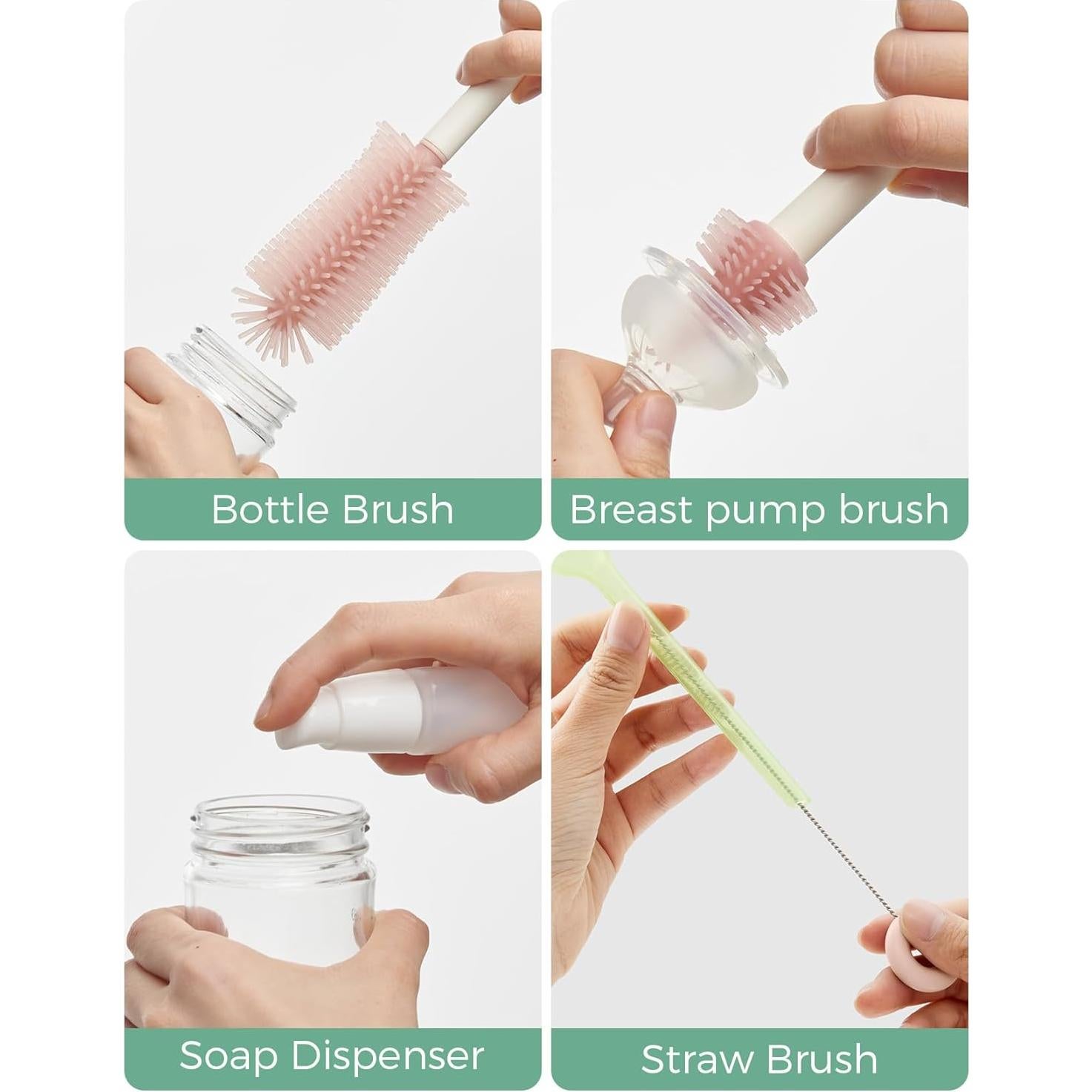 Bottle Brush

Breast pump brush

Soap Dispenser

Straw Brush