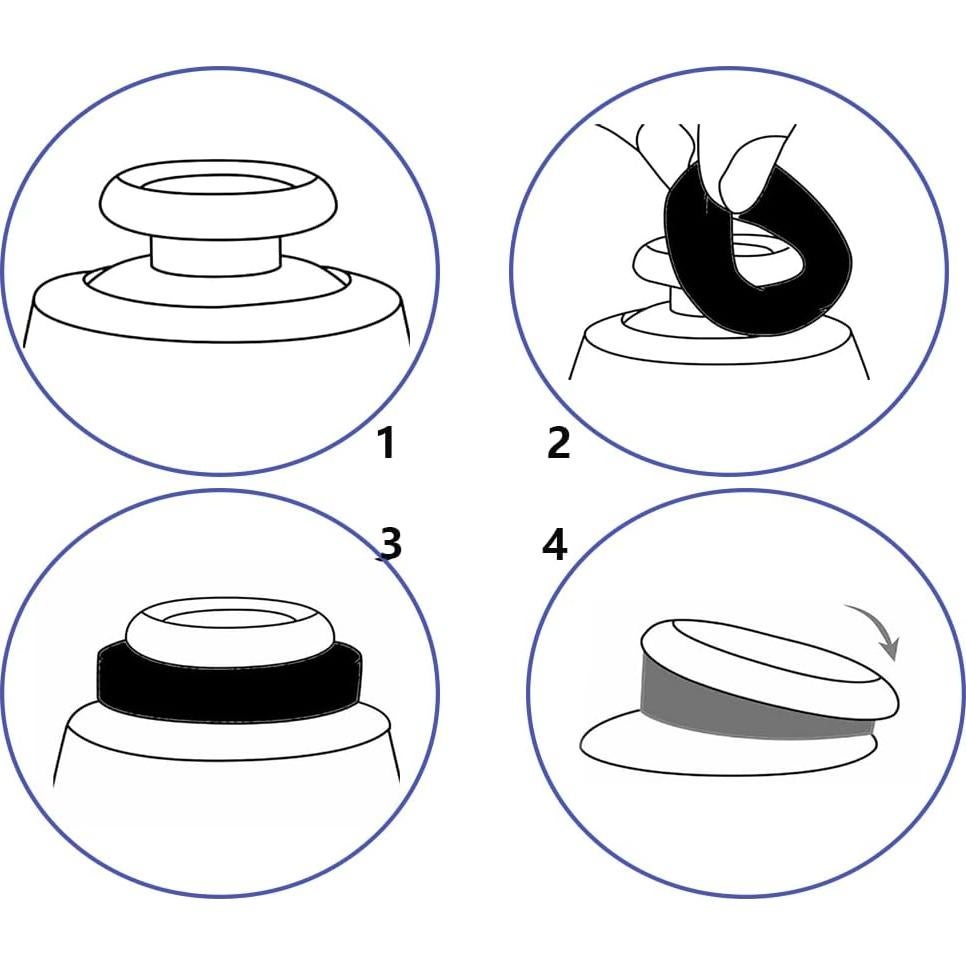 1

2

3

4