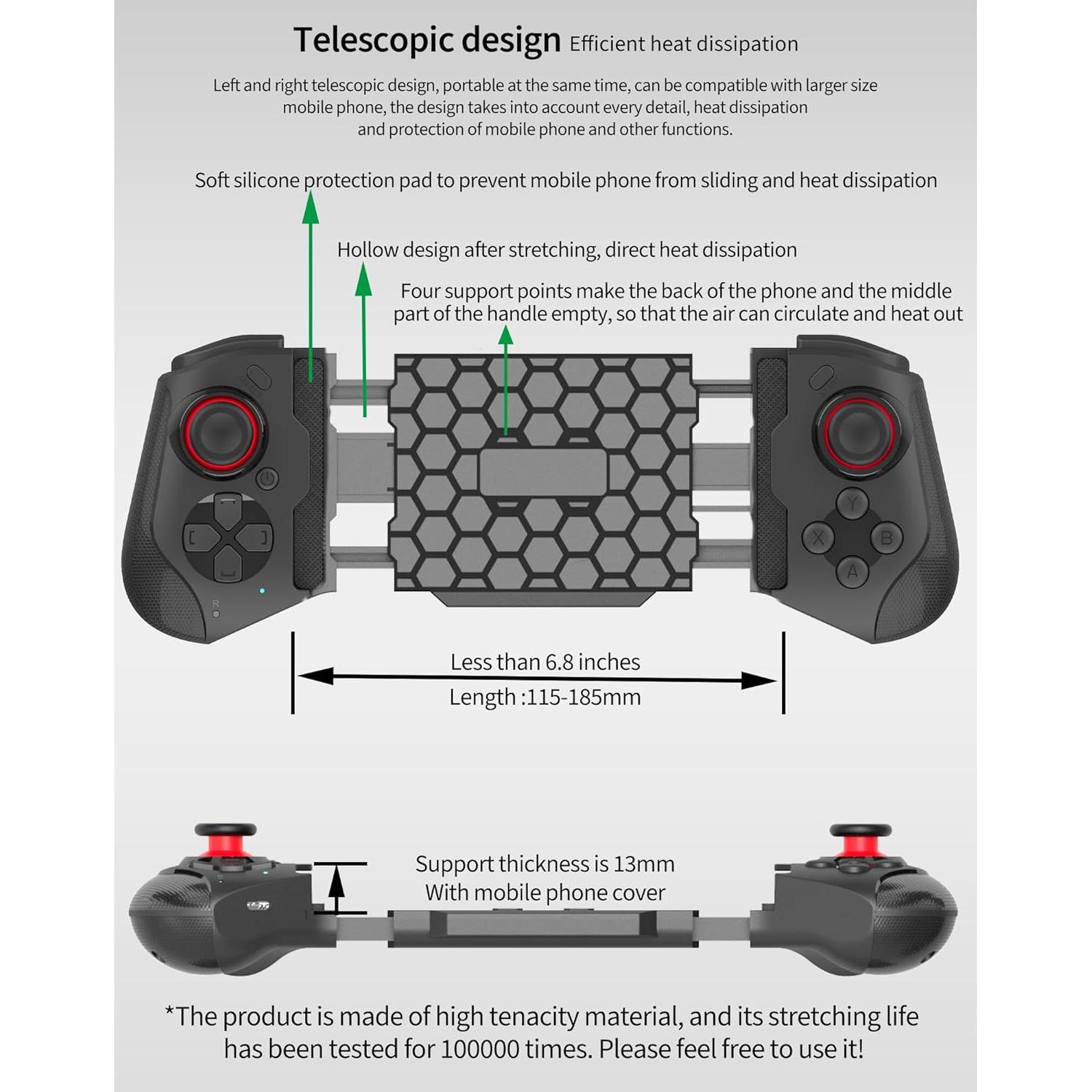 Telescopic design Efficient heat dissipation

Left and right telescopic design, portable at the same time, can be compatible with larger size mobile phone, the design takes into account every detail, heat dissipation and protection of mobile phone and other functions.

Soft silicone protection pad to prevent mobile phone from sliding and heat dissipation

Hollow design after stretching, direct heat dissipation

Four support points make the back of the phone and the middle part of the handle empty, so that the air can circulate and heat out

Y
X
B
A
R

Less than 6.8 inches
Length :115-185mm

Support thickness is 13mm
With mobile phone cover

*The product is made of high tenacity material, and its stretching life has been tested for 100000 times. Please feel free to use it!