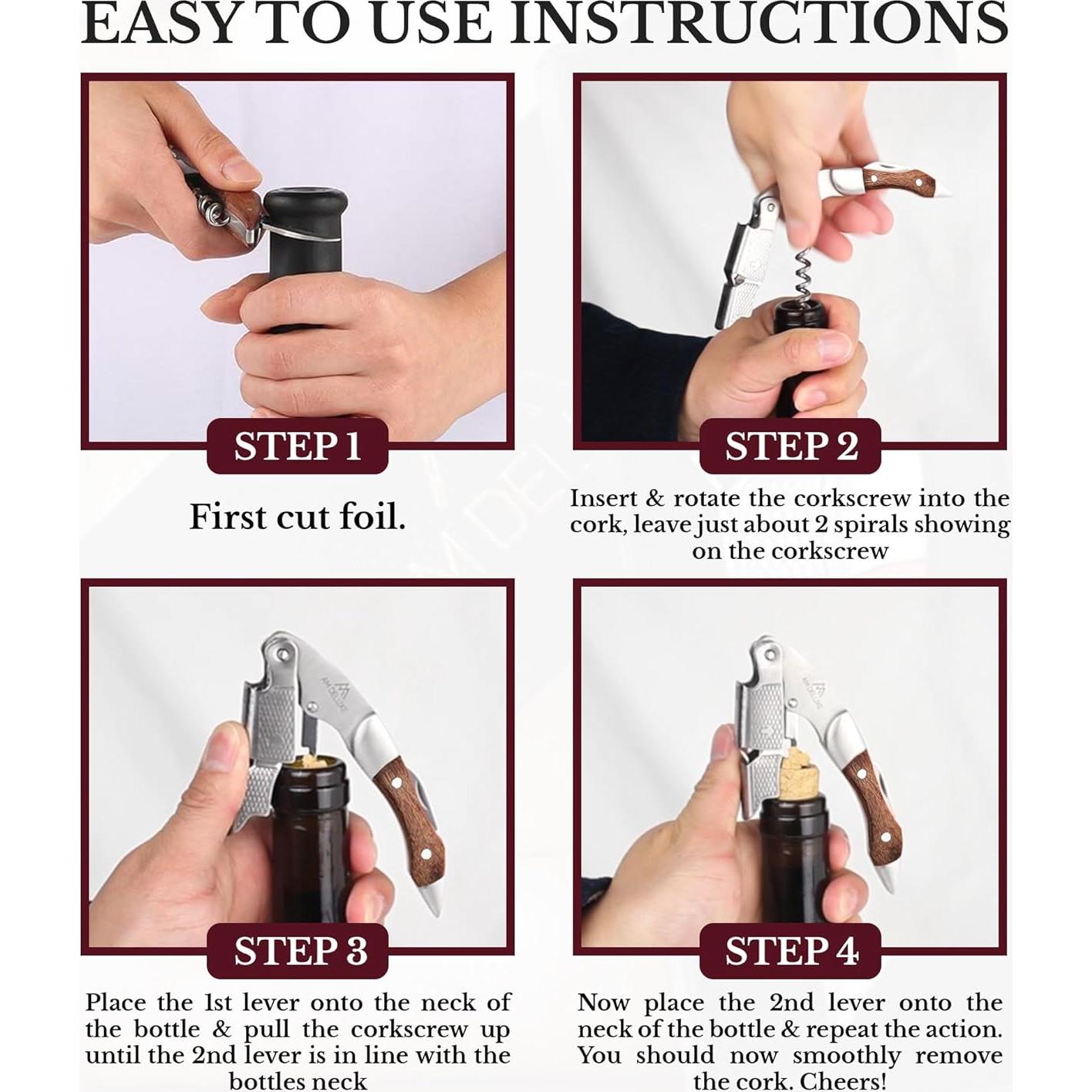 EASY TO USE INSTRUCTIONS

STEP 1

First cut foil.

STEP 2

Insert & rotate the corkscrew into the cork, leave just about 2 spirals showing on the corkscrew

STEP 3

Place the 1st lever onto the neck of the bottle & pull the corkscrew up until the 2nd lever is in line with the bottles neck

STEP 4

Now place the 2nd lever onto the neck of the bottle & repeat the action. You should now smoothly remove the cork. Cheers!