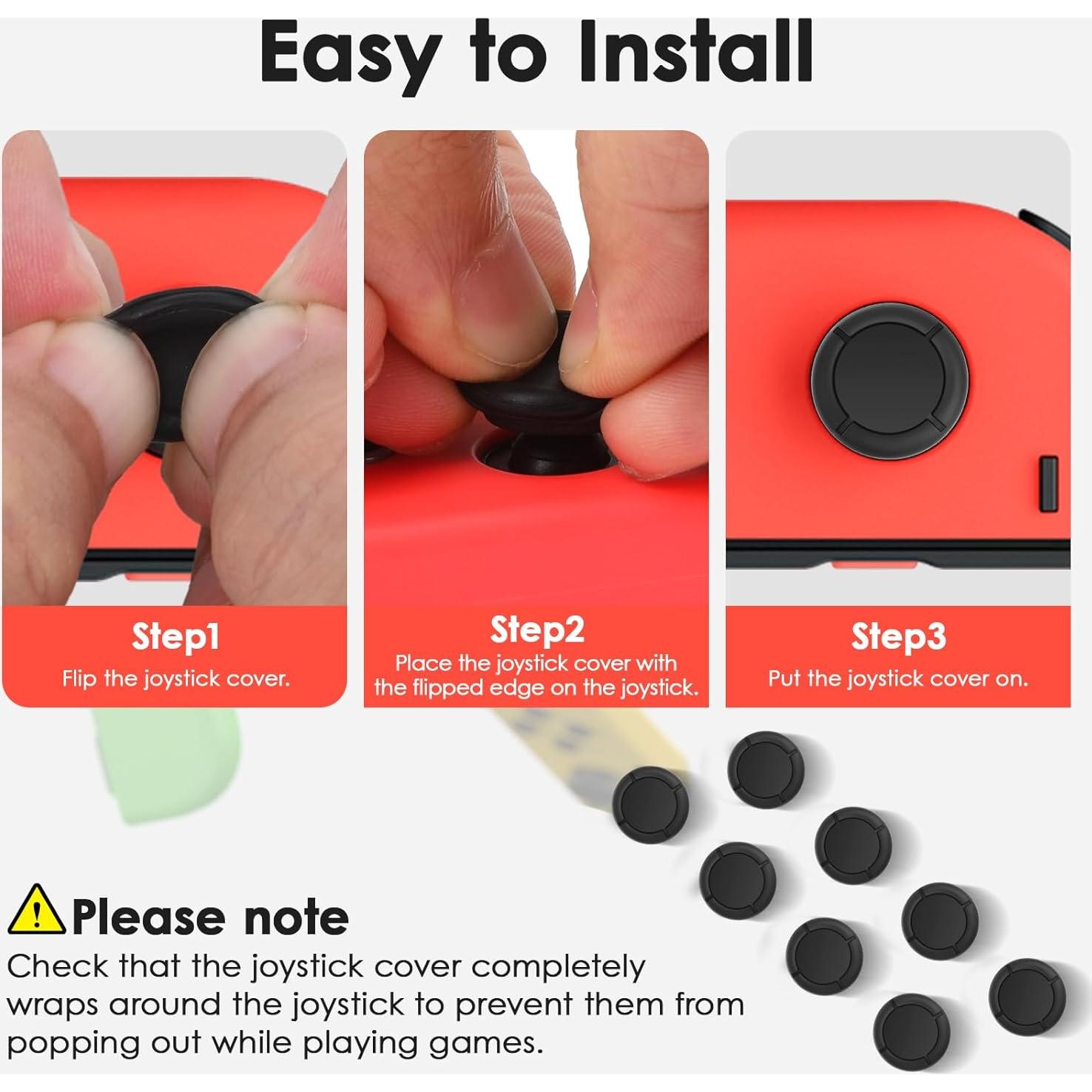 Easy to Install

Step1
Flip the joystick cover.

Step2
Place the joystick cover with the flipped edge on the joystick.

Step3
Put the joystick cover on.

Please note
Check that the joystick cover completely wraps around the joystick to prevent them from popping out while playing games.