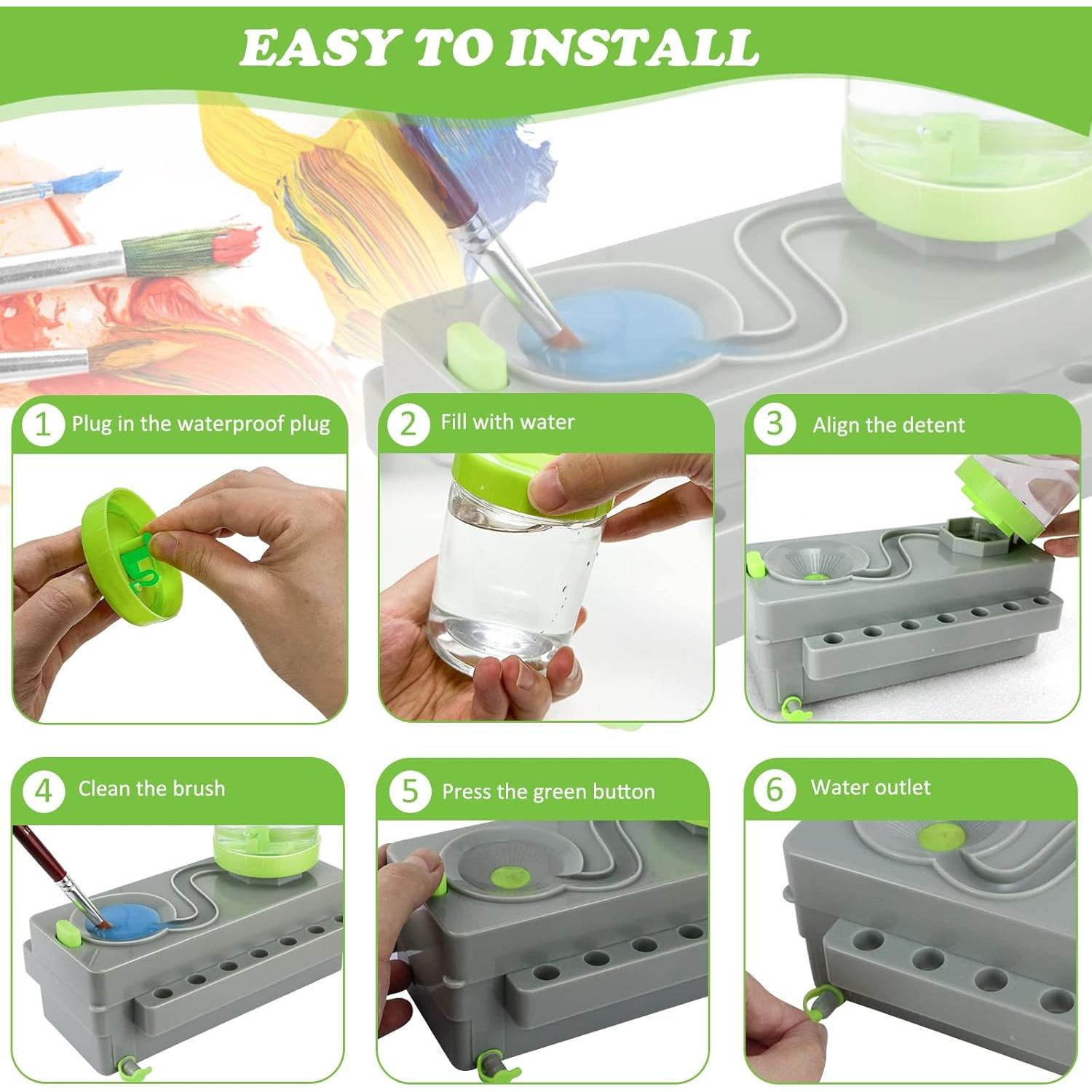 EASY TO INSTALL

1 Plug in the waterproof plug

2 Fill with water

3 Align the detent

4 Clean the brush

5 Press the green button

6 Water outlet