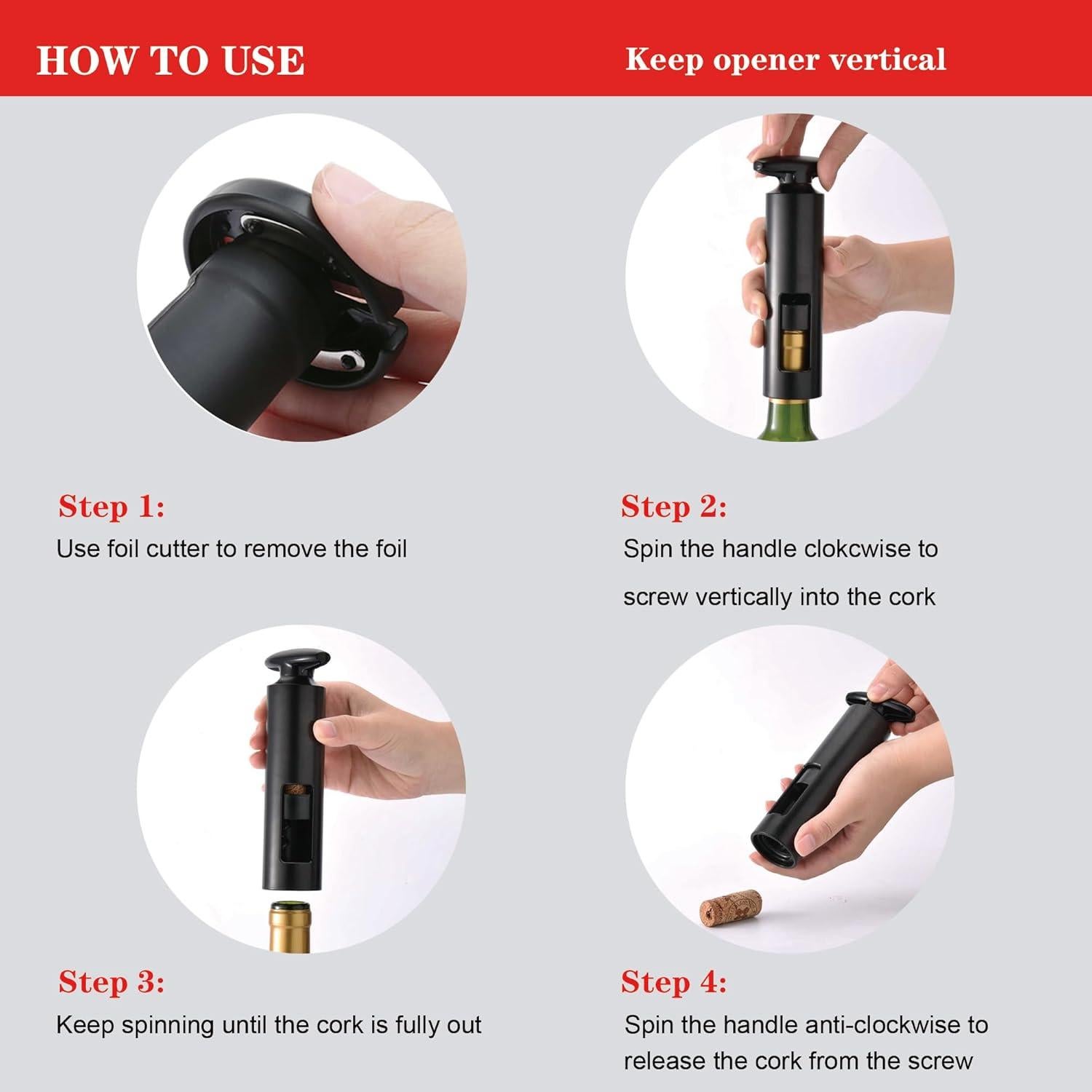 HOW TO USE

Keep opener vertical

Step 1:
Use foil cutter to remove the foil

Step 2:
Spin the handle clokcwise to screw vertically into the cork

Step 3:
Keep spinning until the cork is fully out

Step 4:
Spin the handle anti-clockwise to release the cork from the screw