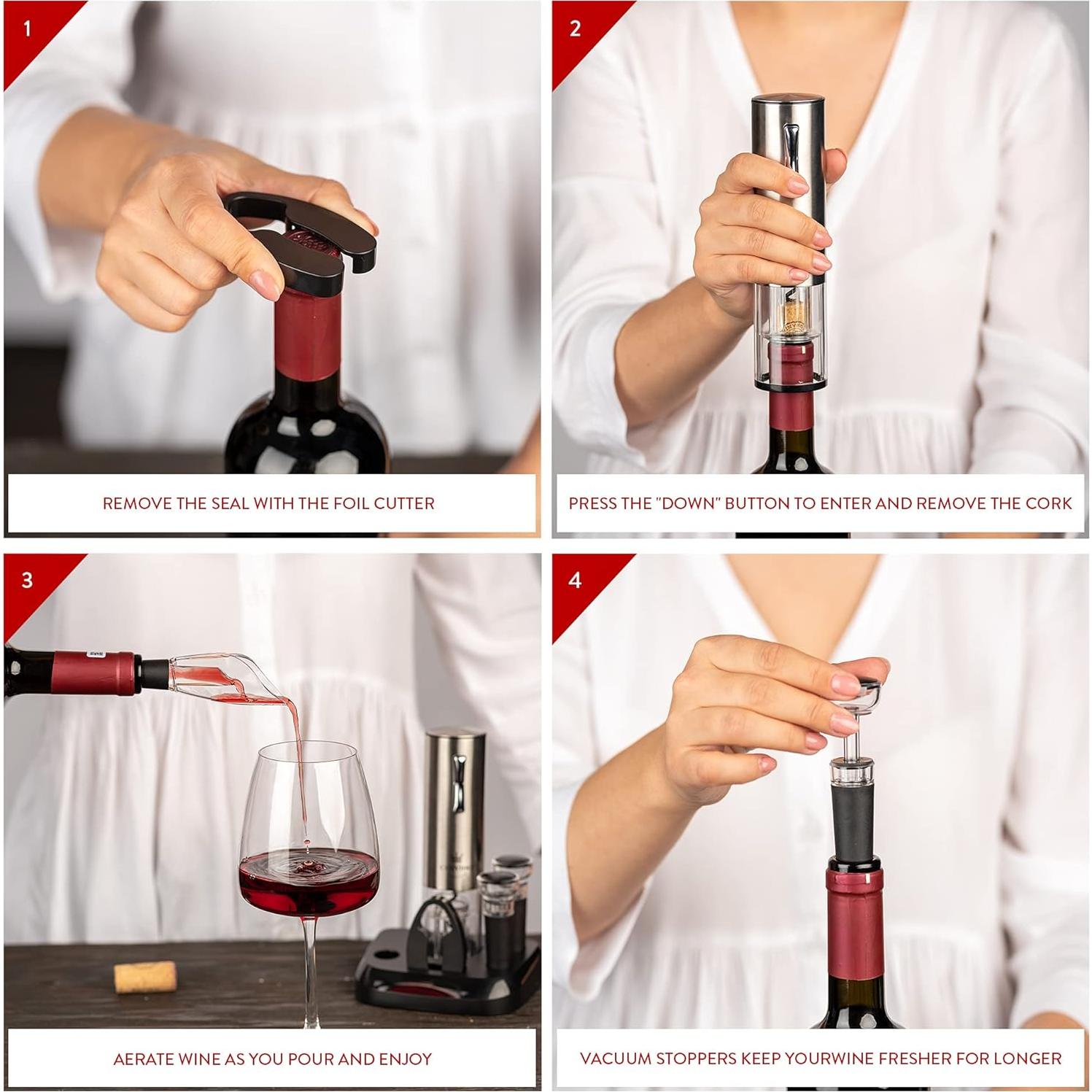 1

REMOVE THE SEAL WITH THE FOIL CUTTER

2

PRESS THE "DOWN" BUTTON TO ENTER AND REMOVE THE CORK

3

AERATE WINE AS YOU POUR AND ENJOY

4

VACUUM STOPPERS KEEP YOURWINE FRESHER FOR LONGER