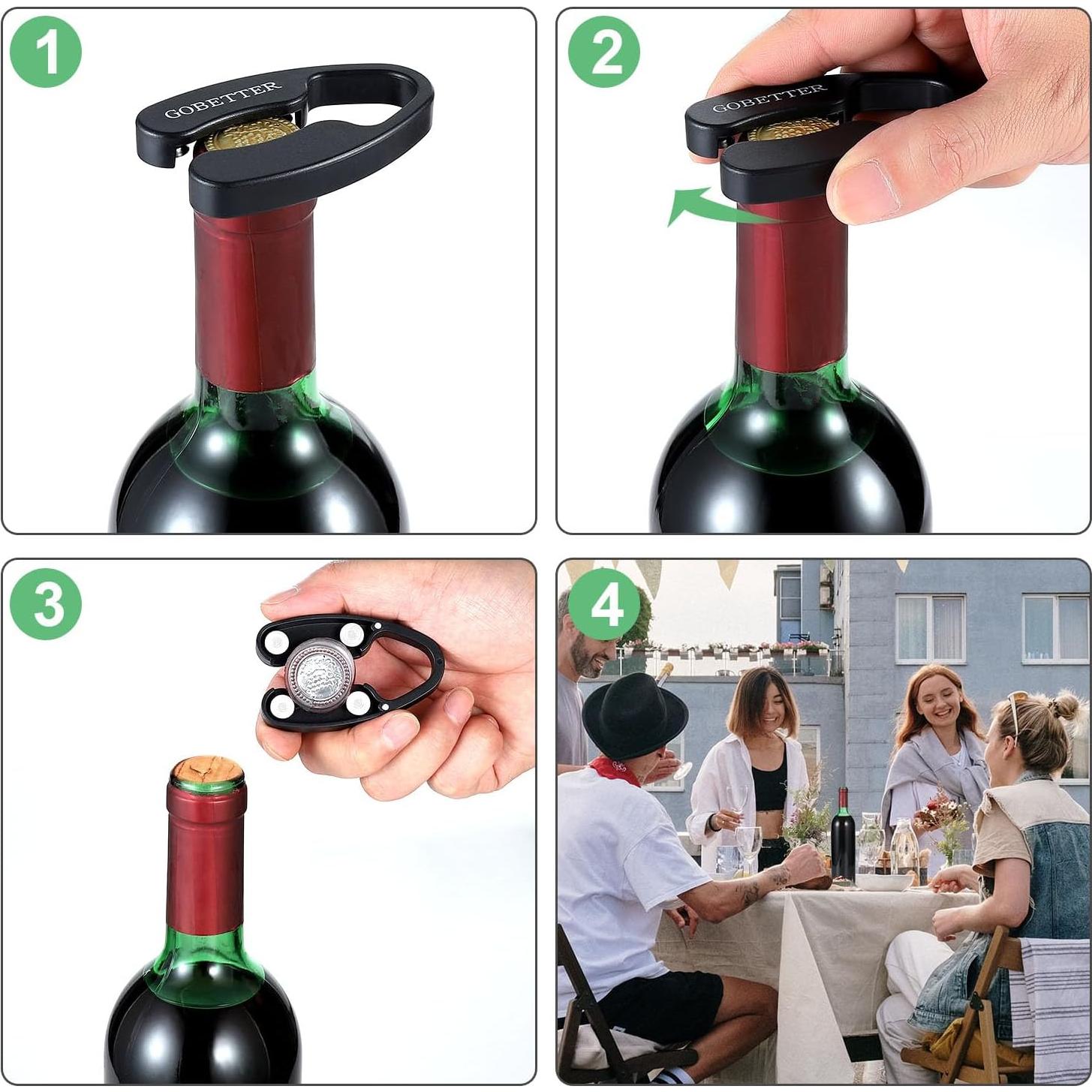 1
GOBETTER
2
GOBETTER
3
4