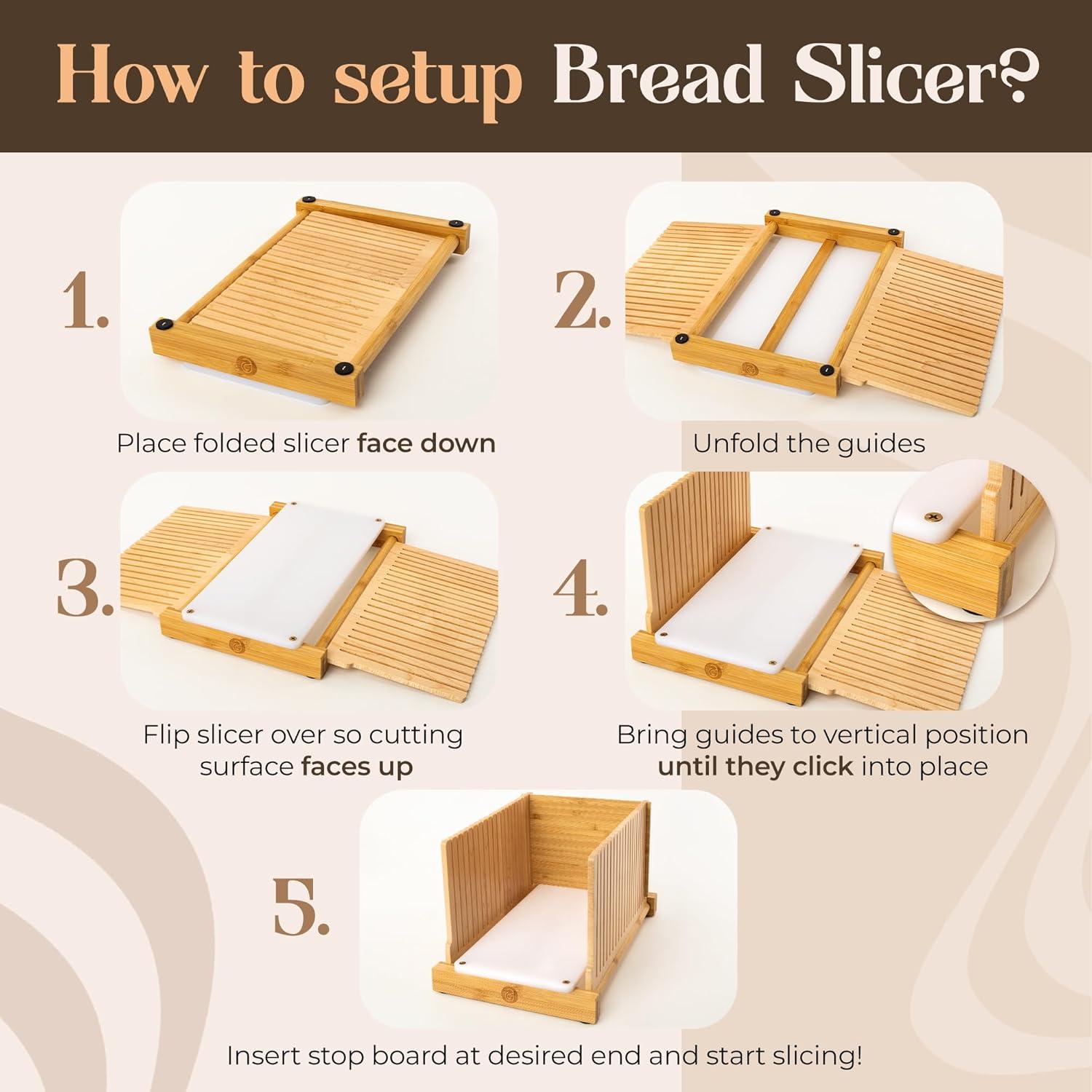 How to setup Bread Slicer?

1.

Place folded slicer face down

2.

Unfold the guides

3.

Flip slicer over so cutting surface faces up

4.

Bring guides to vertical position until they click into place

5.

Insert stop board at desired end and start slicing!