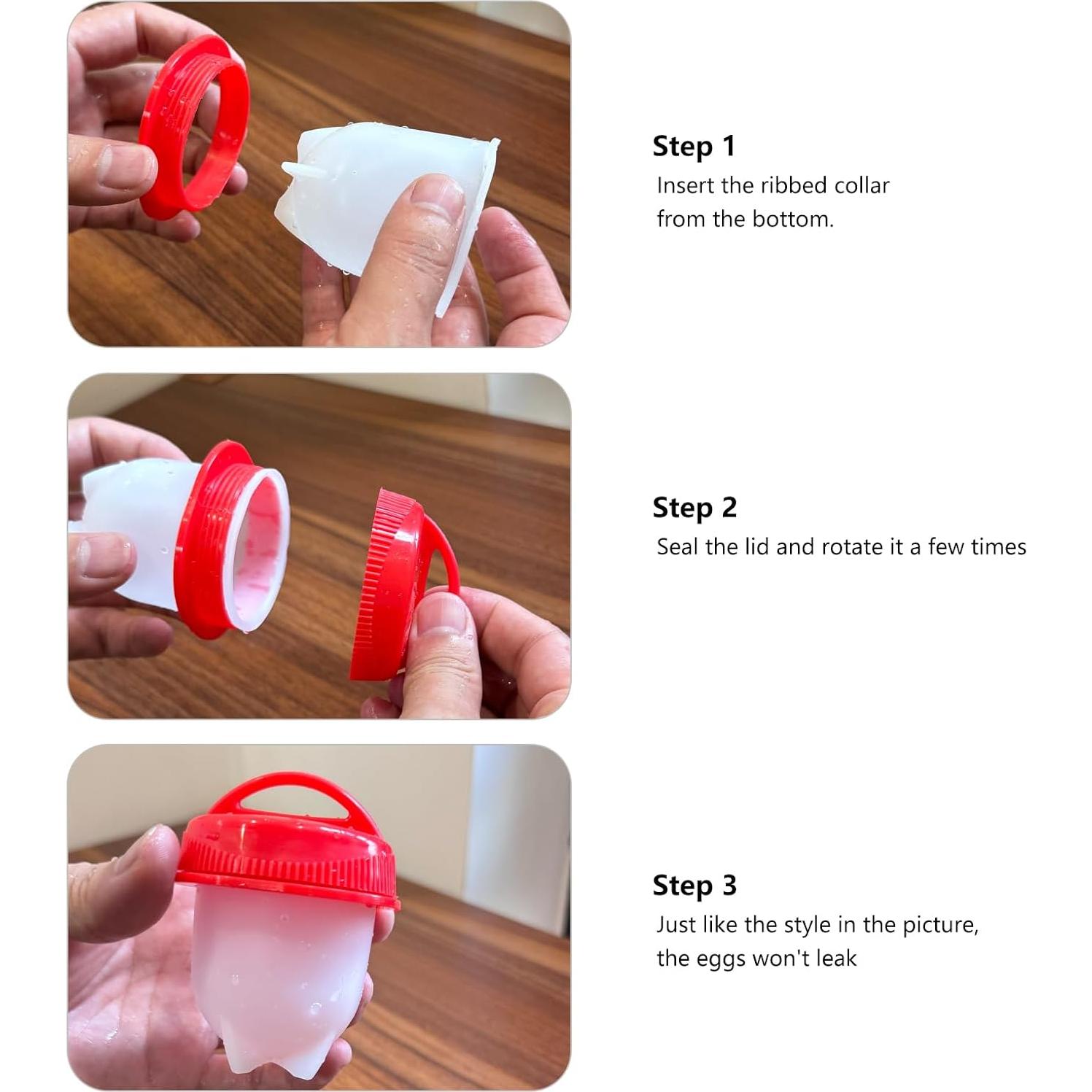 Step 1
Insert the ribbed collar from the bottom.

Step 2
Seal the lid and rotate it a few times

Step 3
Just like the style in the picture, the eggs won't leak