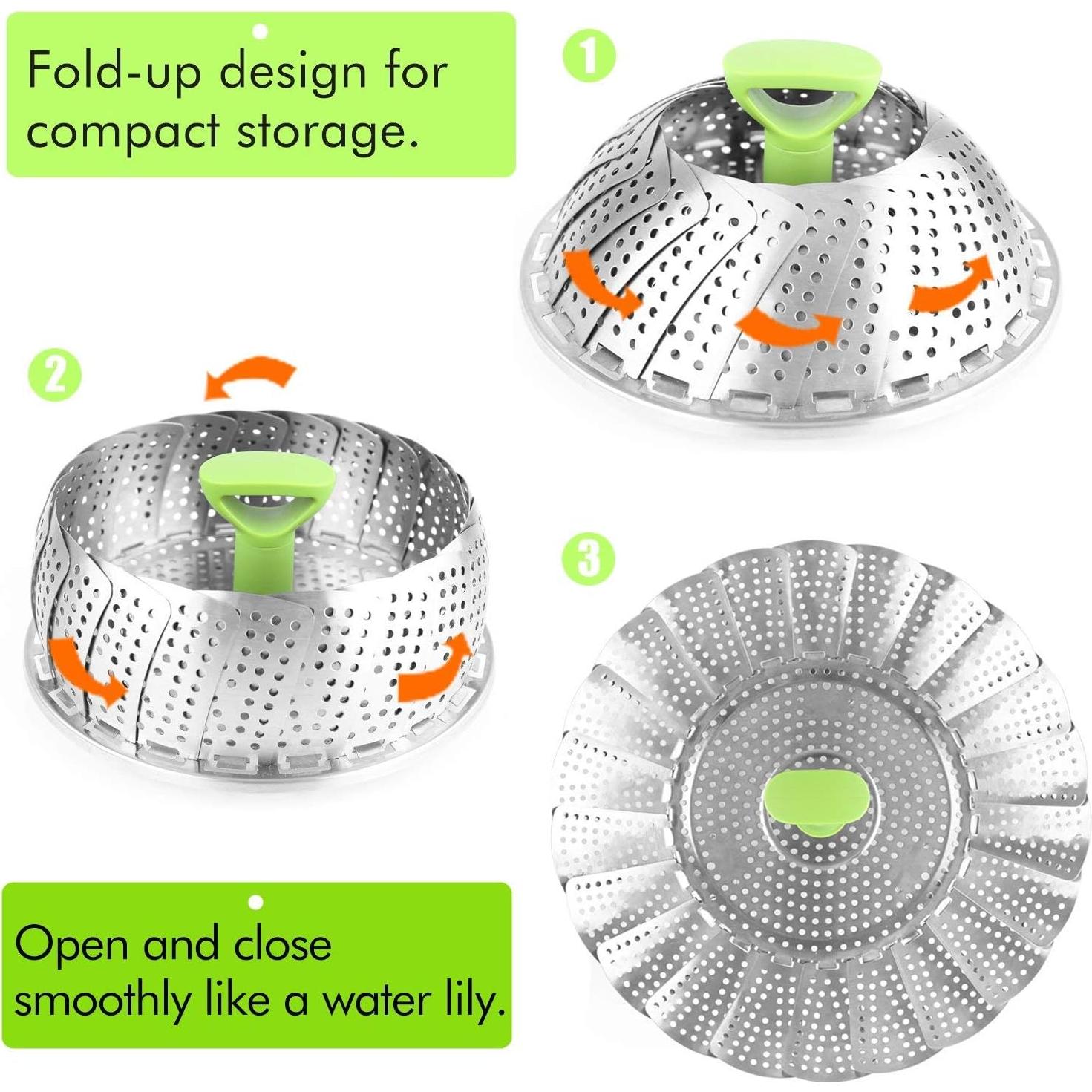 Fold-up design for compact storage.

1

2

3

Open and close smoothly like a water lily.