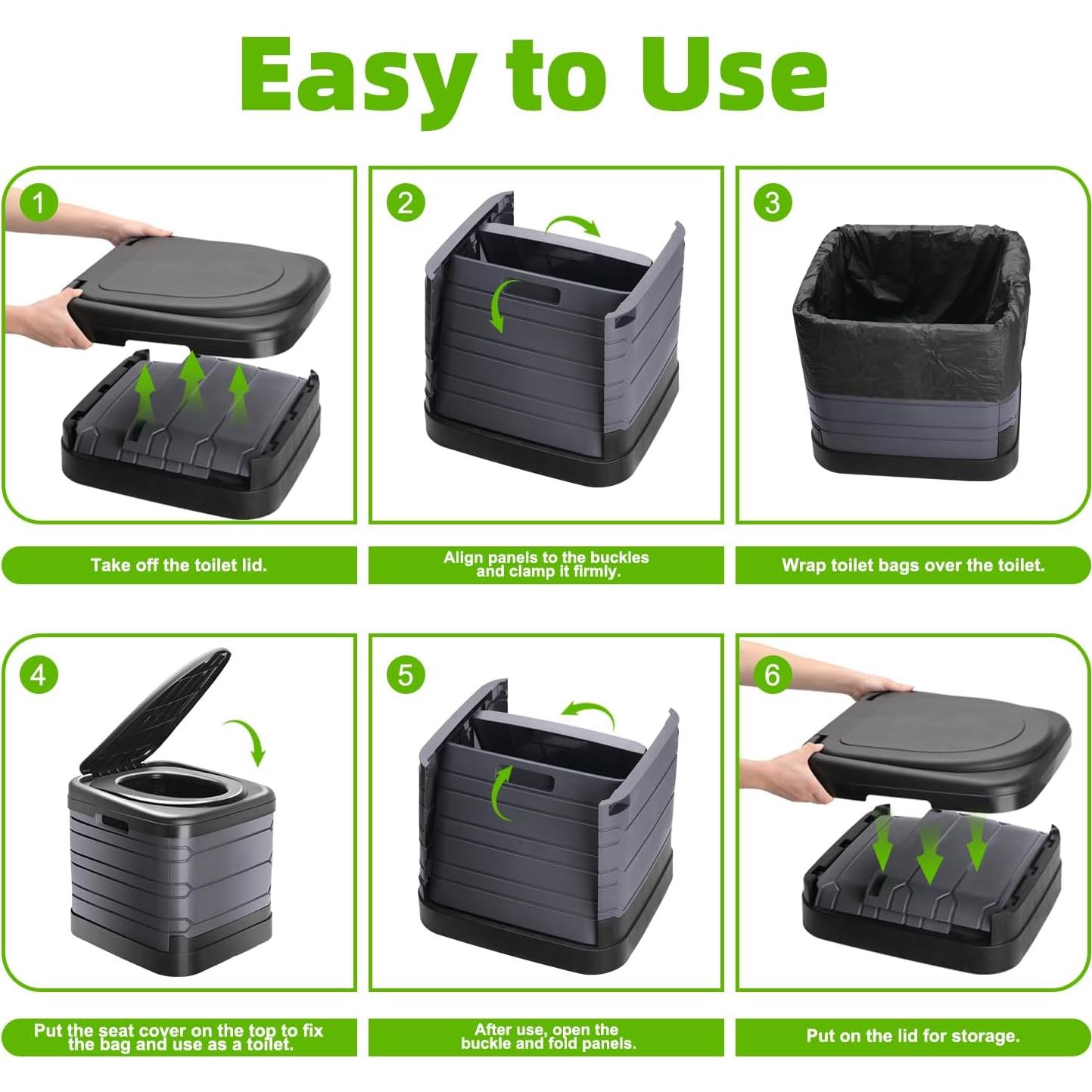 Easy to Use

1

Take off the toilet lid.

2

Align panels to the buckles and clamp it firmly.

3

Wrap toilet bags over the toilet.

4

Put the seat cover on the top to fix the bag and use as a toilet.

5

After use, open the buckle and fold panels.

6

Put on the lid for storage.