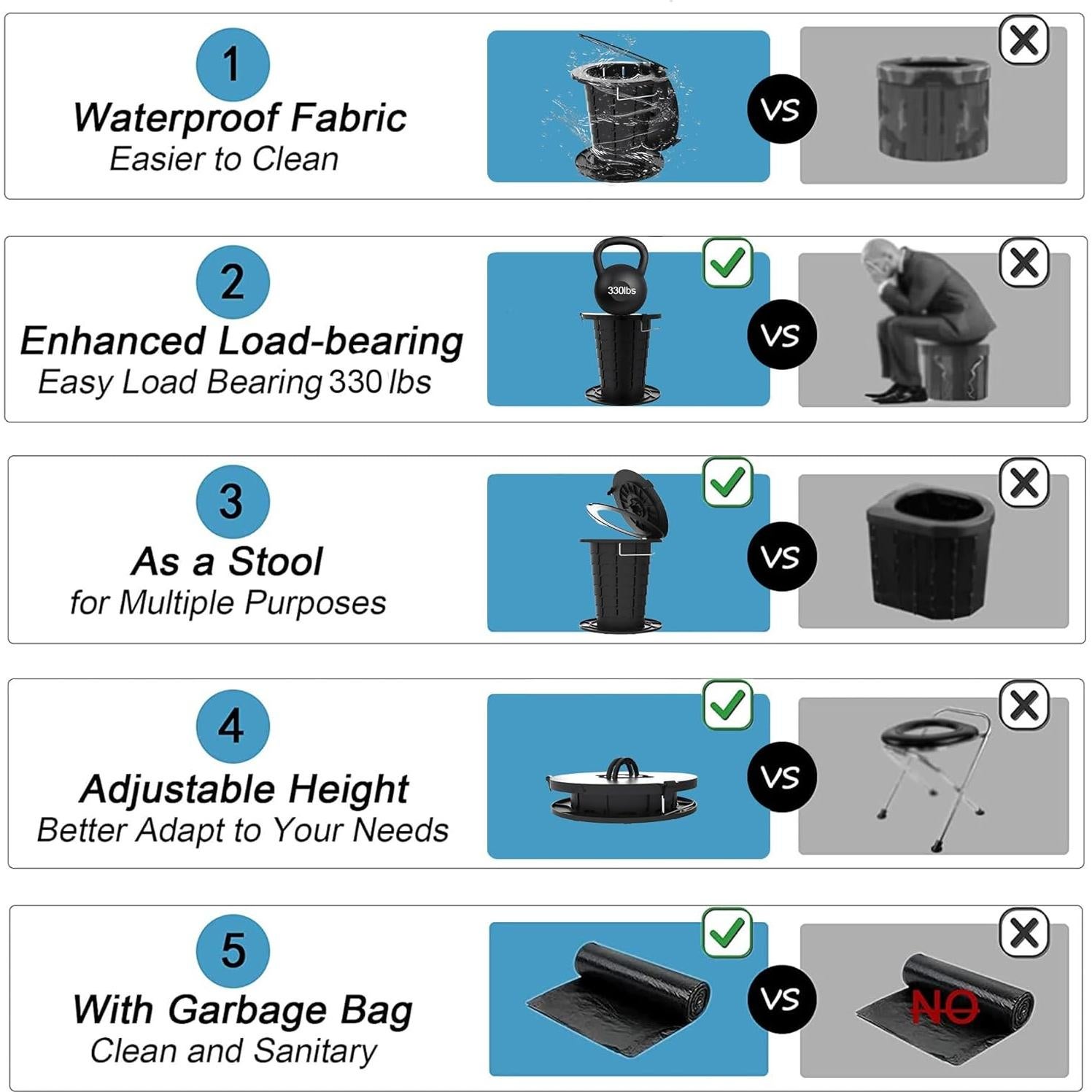 1
Waterproof Fabric
Easier to Clean

VS

2
Enhanced Load-bearing
Easy Load Bearing 330 lbs

330lbs

VS

3
As a Stool
for Multiple Purposes

VS

4
Adjustable Height
Better Adapt to Your Needs

VS

5
With Garbage Bag
Clean and Sanitary

VS

NO