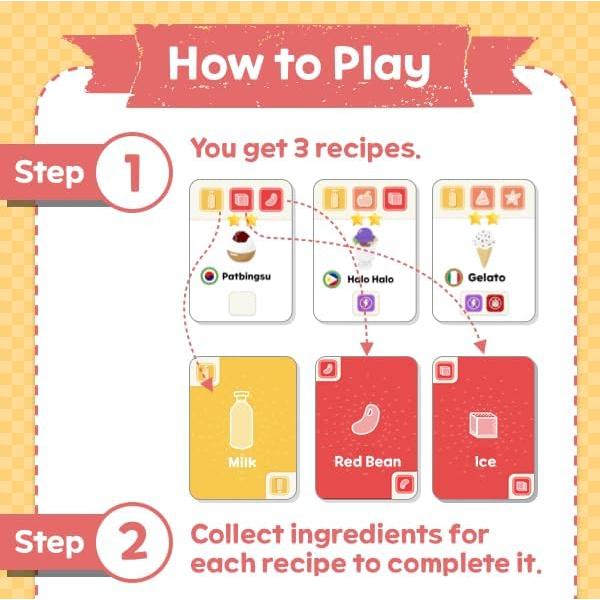 How to Play

Step 1 You get 3 recipes.

Patbingsu

Halo Halo

Gelato

Milk

Red Bean

Ice

Step 2 Collect ingredients for each recipe to complete it.