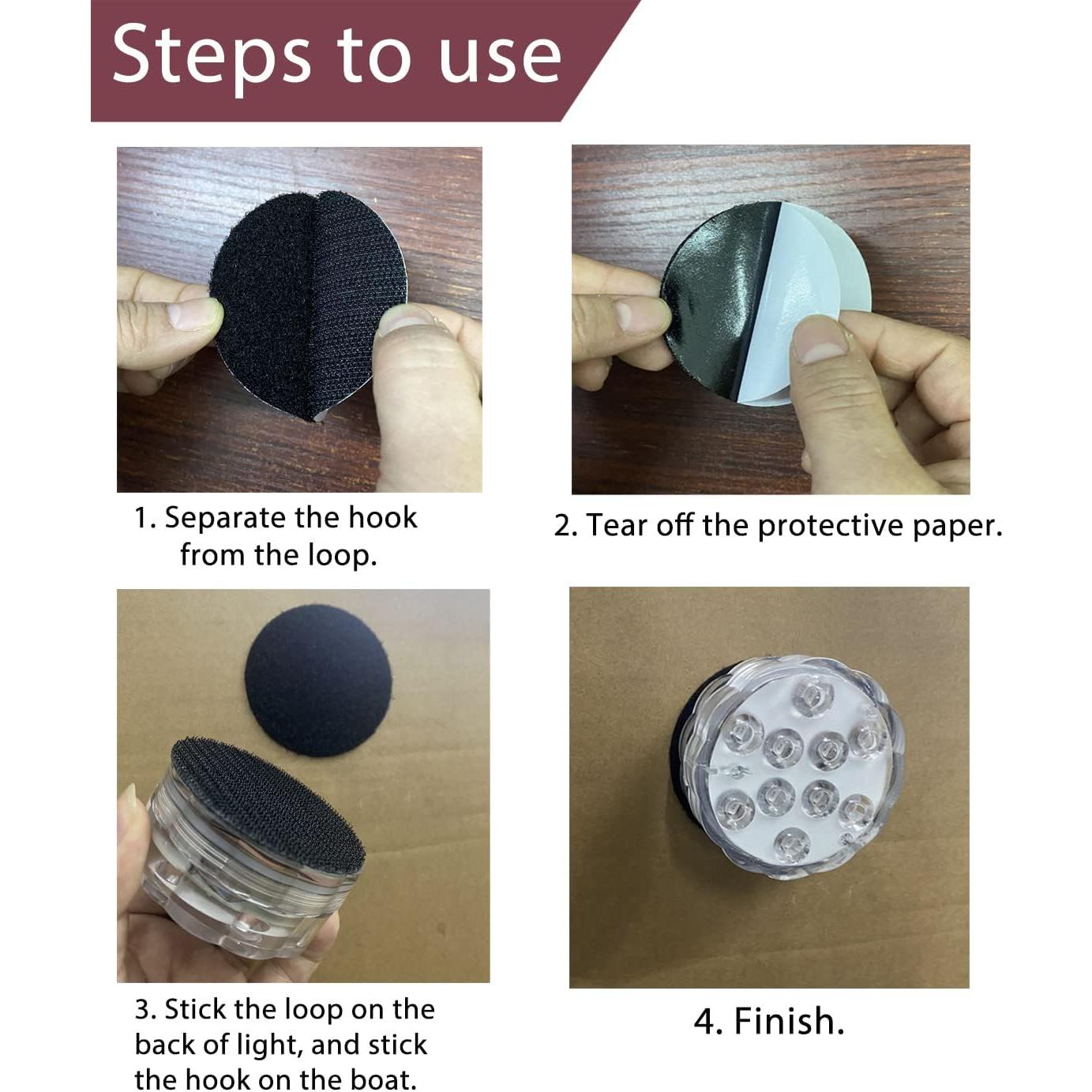 Steps to use

1. Separate the hook from the loop.

2. Tear off the protective paper.

3. Stick the loop on the back of light, and stick the hook on the boat.

4. Finish.