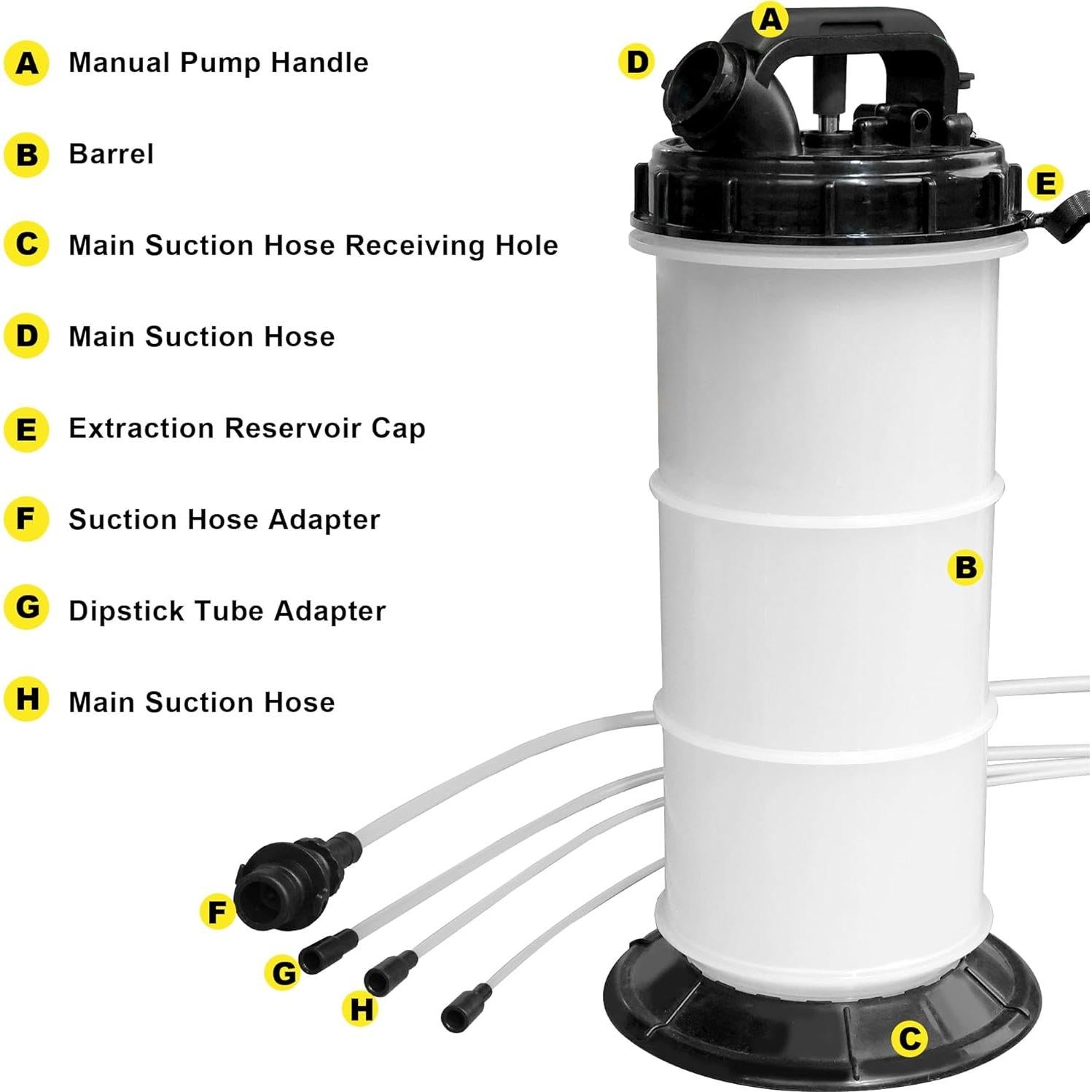 A Manual Pump Handle

B Barrel

C Main Suction Hose Receiving Hole

D Main Suction Hose

E Extraction Reservoir Cap

F Suction Hose Adapter

G Dipstick Tube Adapter

H Main Suction Hose

A

D

E

B

F

G

H

C