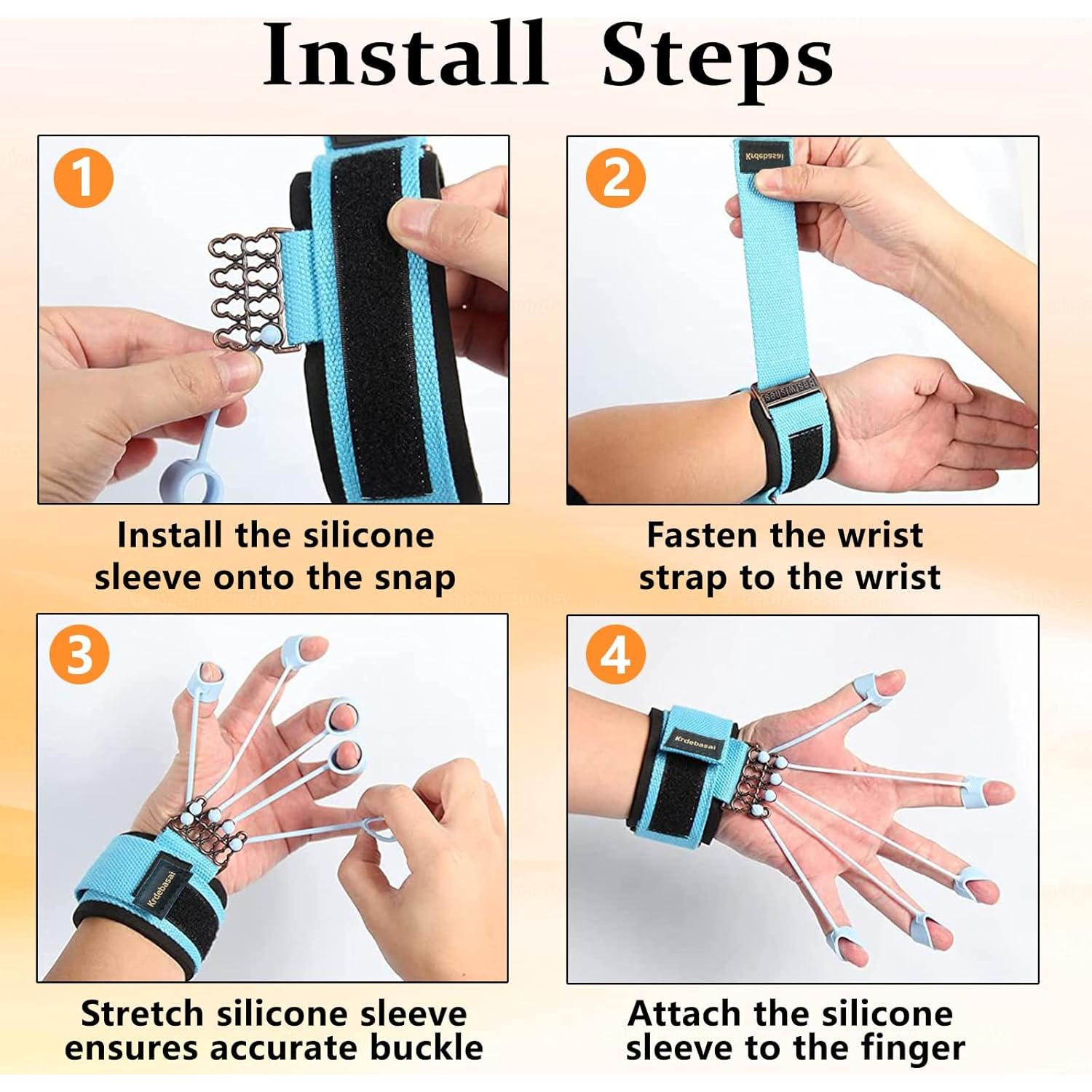 Install Steps

1

Install the silicone sleeve onto the snap

2

Krdebasai

Fasten the wrist strap to the wrist

3

Krdebasai

Stretch silicone sleeve ensures accurate buckle

4

Krdebasai

Attach the silicone sleeve to the finger