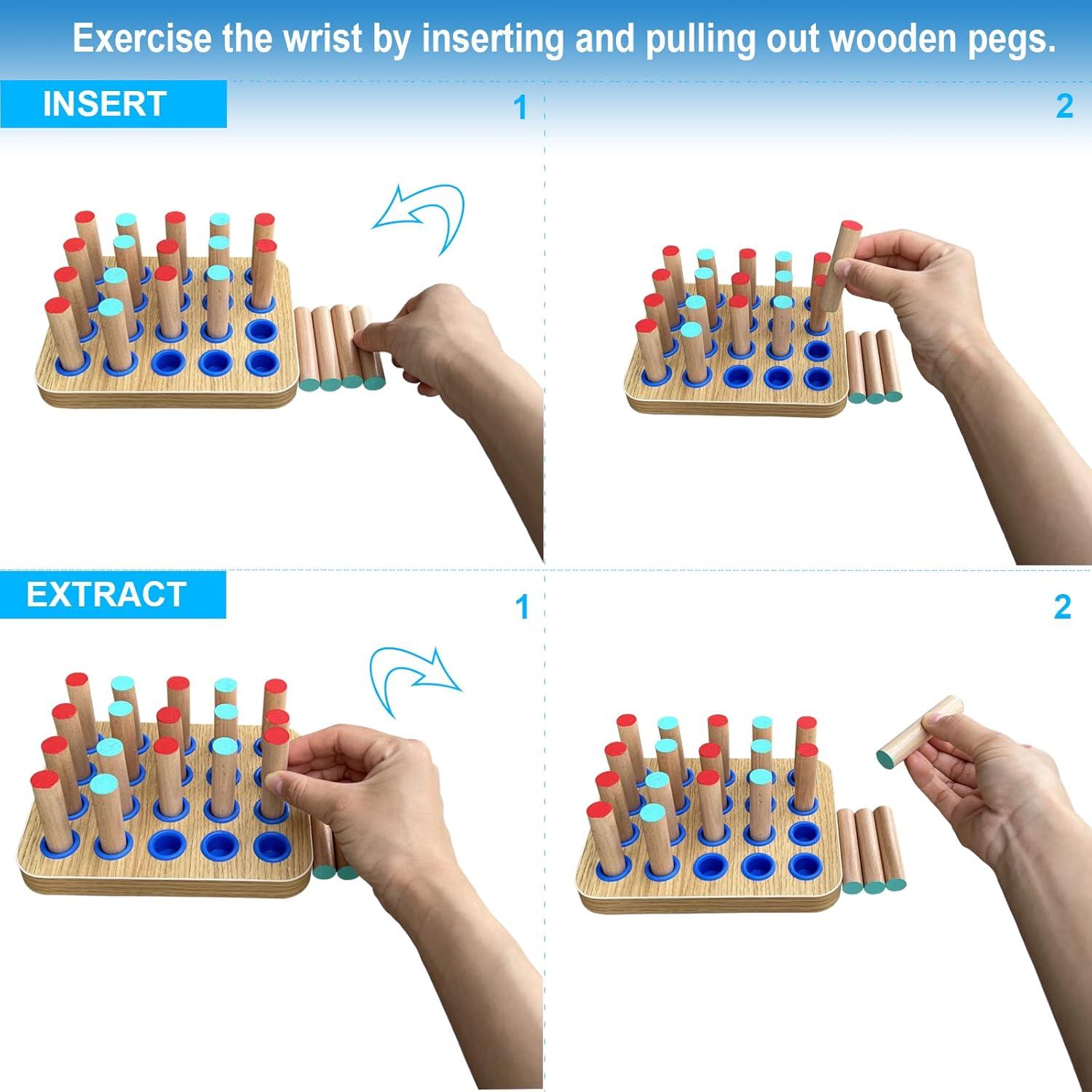 Exercise the wrist by inserting and pulling out wooden pegs.

INSERT

1

2

EXTRACT

1

2