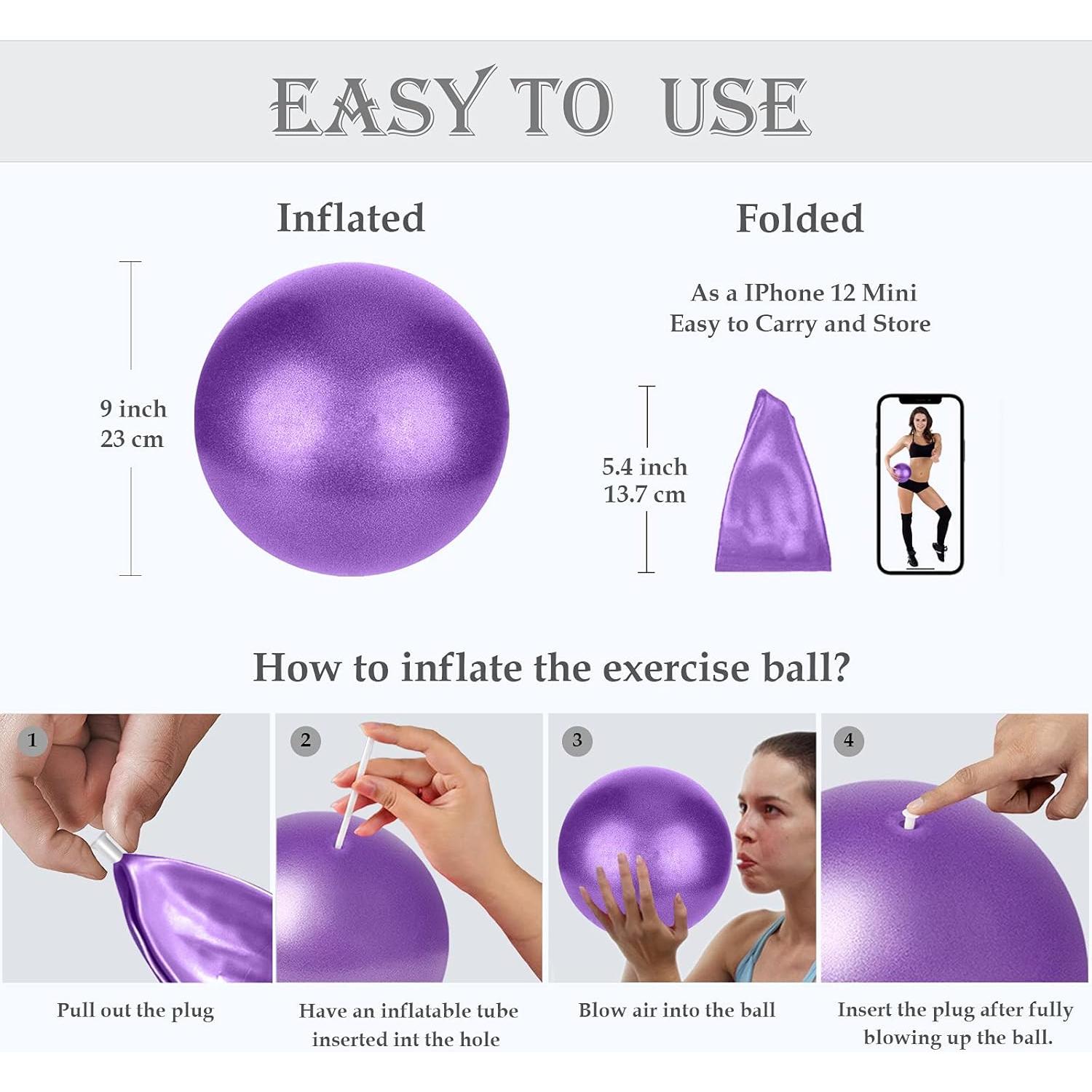 EASY TO USE

Inflated

9 inch
23 cm

Folded

As a IPhone 12 Mini
Easy to Carry and Store

5.4 inch
13.7 cm

How to inflate the exercise ball?

1

Pull out the plug

2

Have an inflatable tube inserted int the hole

3

Blow air into the ball

4

Insert the plug after fully blowing up the ball.