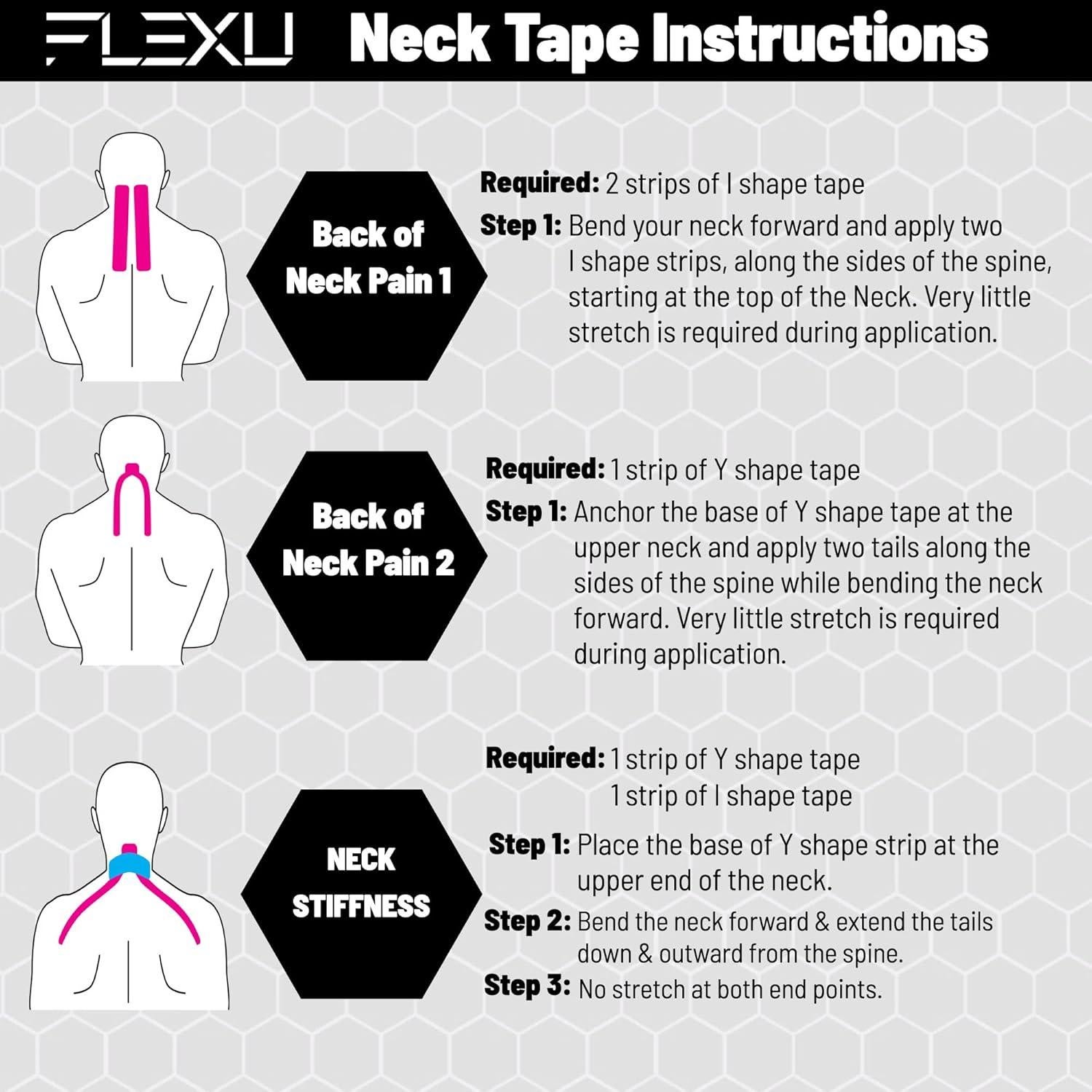 FLEXU Neck Tape Instructions

Back of Neck Pain 1

Required: 2 strips of I shape tape

Step 1: Bend your neck forward and apply two I shape strips, along the sides of the spine, starting at the top of the Neck. Very little stretch is required during application.

Back of Neck Pain 2

Required: 1 strip of Y shape tape

Step 1: Anchor the base of Y shape tape at the upper neck and apply two tails along the sides of the spine while bending the neck forward. Very little stretch is required during application.

NECK STIFFNESS

Required: 1 strip of Y shape tape
1 strip of I shape tape

Step 1: Place the base of Y shape strip at the upper end of the neck.

Step 2: Bend the neck forward & extend the tails down & outward from the spine.

Step 3: No stretch at both end points.