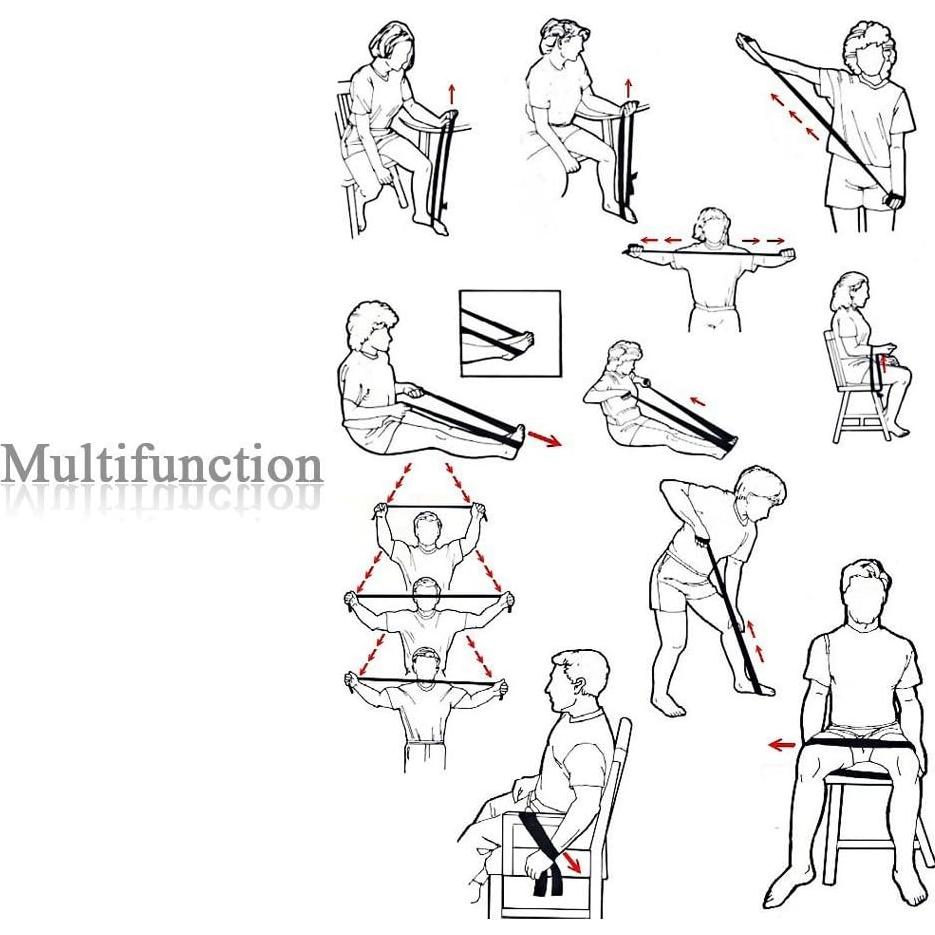 Multifunction