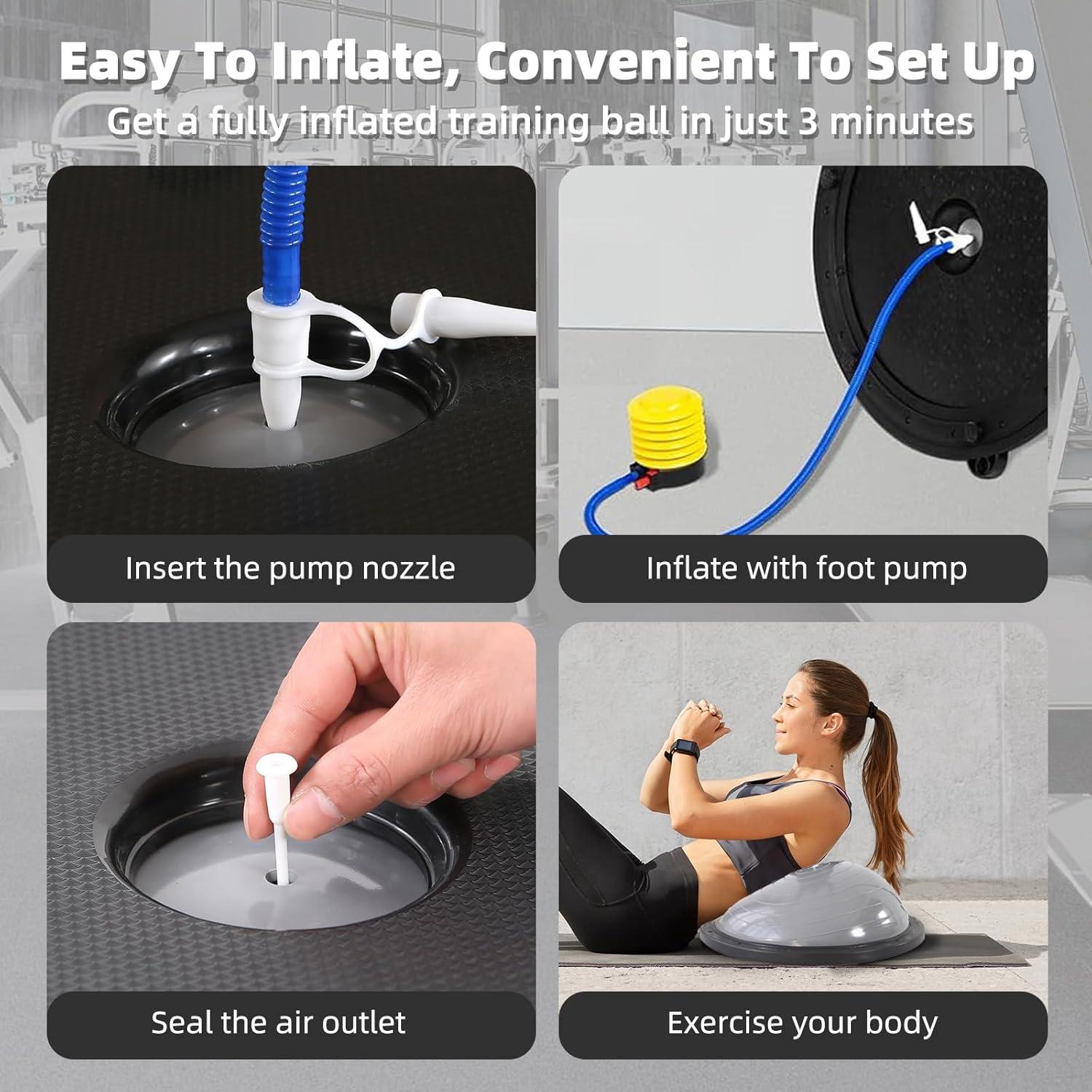 Easy To Inflate, Convenient To Set Up
Get a fully inflated training ball in just 3 minutes

Insert the pump nozzle

Inflate with foot pump

Seal the air outlet

Exercise your body