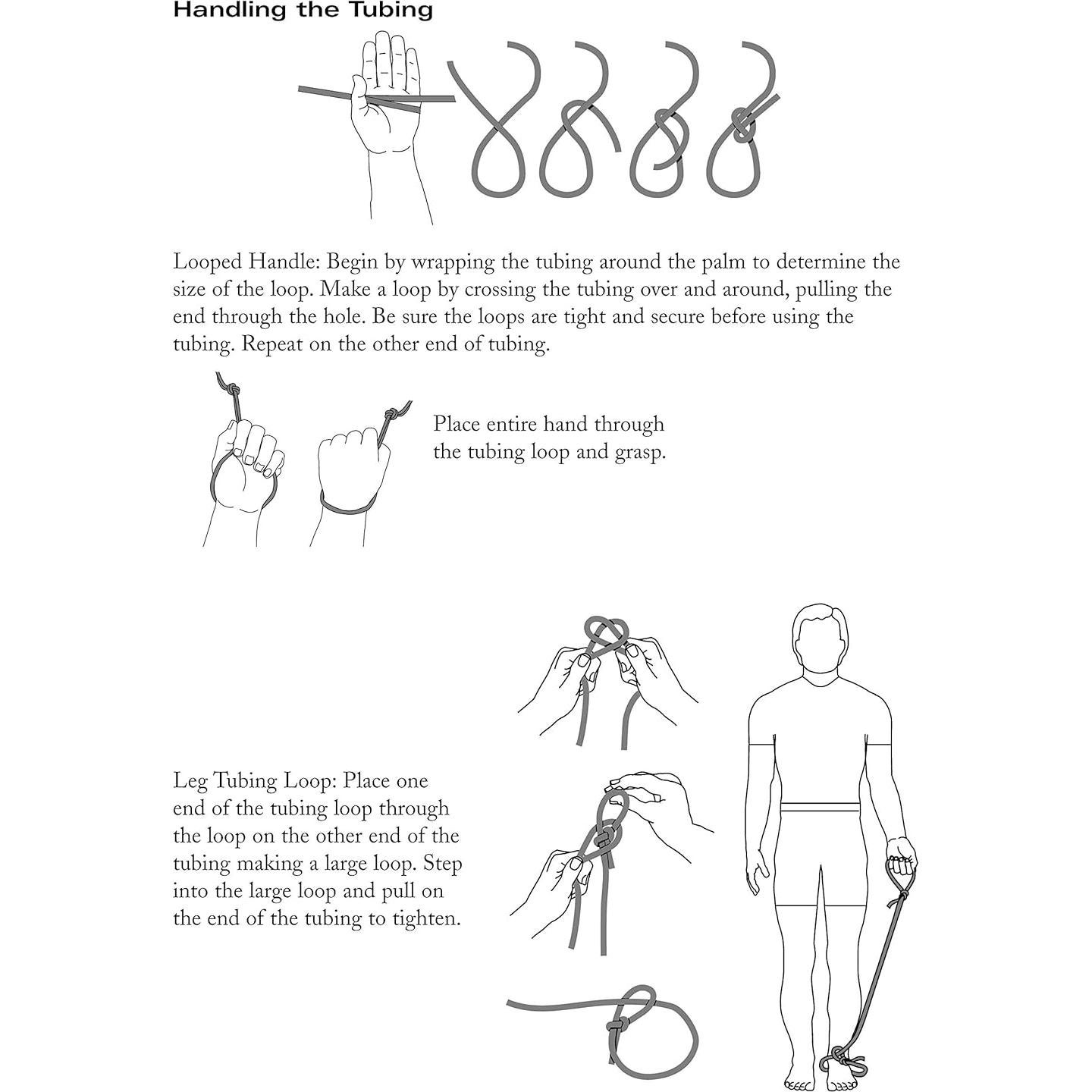 Handling the Tubing

Looped Handle: Begin by wrapping the tubing around the palm to determine the size of the loop. Make a loop by crossing the tubing over and around, pulling the end through the hole. Be sure the loops are tight and secure before using the tubing. Repeat on the other end of tubing.

Place entire hand through the tubing loop and grasp.

Leg Tubing Loop: Place one end of the tubing loop through the loop on the other end of the tubing making a large loop. Step into the large loop and pull on the end of the tubing to tighten.