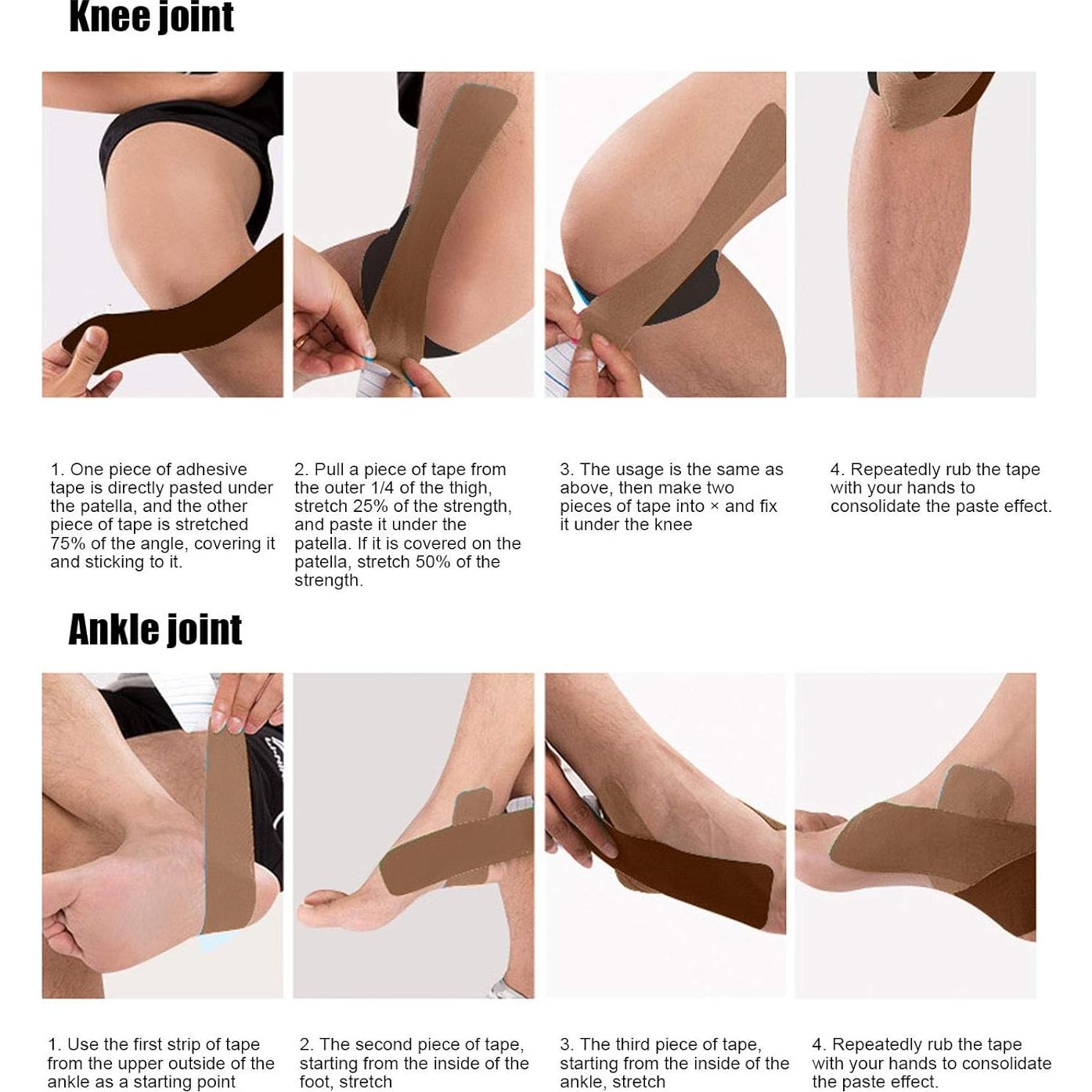 Knee joint

1. One piece of adhesive tape is directly pasted under the patella, and the other piece of tape is stretched 75% of the angle, covering it and sticking to it.

2. Pull a piece of tape from the outer 1/4 of the thigh, stretch 25% of the strength, and paste it under the patella. If it is covered on the patella, stretch 50% of the strength.

3. The usage is the same as above, then make two pieces of tape into × and fix it under the knee

4. Repeatedly rub the tape with your hands to consolidate the paste effect.

Ankle joint

1. Use the first strip of tape from the upper outside of the ankle as a starting point

2. The second piece of tape, starting from the inside of the foot, stretch

3. The third piece of tape, starting from the inside of the ankle, stretch

4. Repeatedly rub the tape with your hands to consolidate the paste effect.