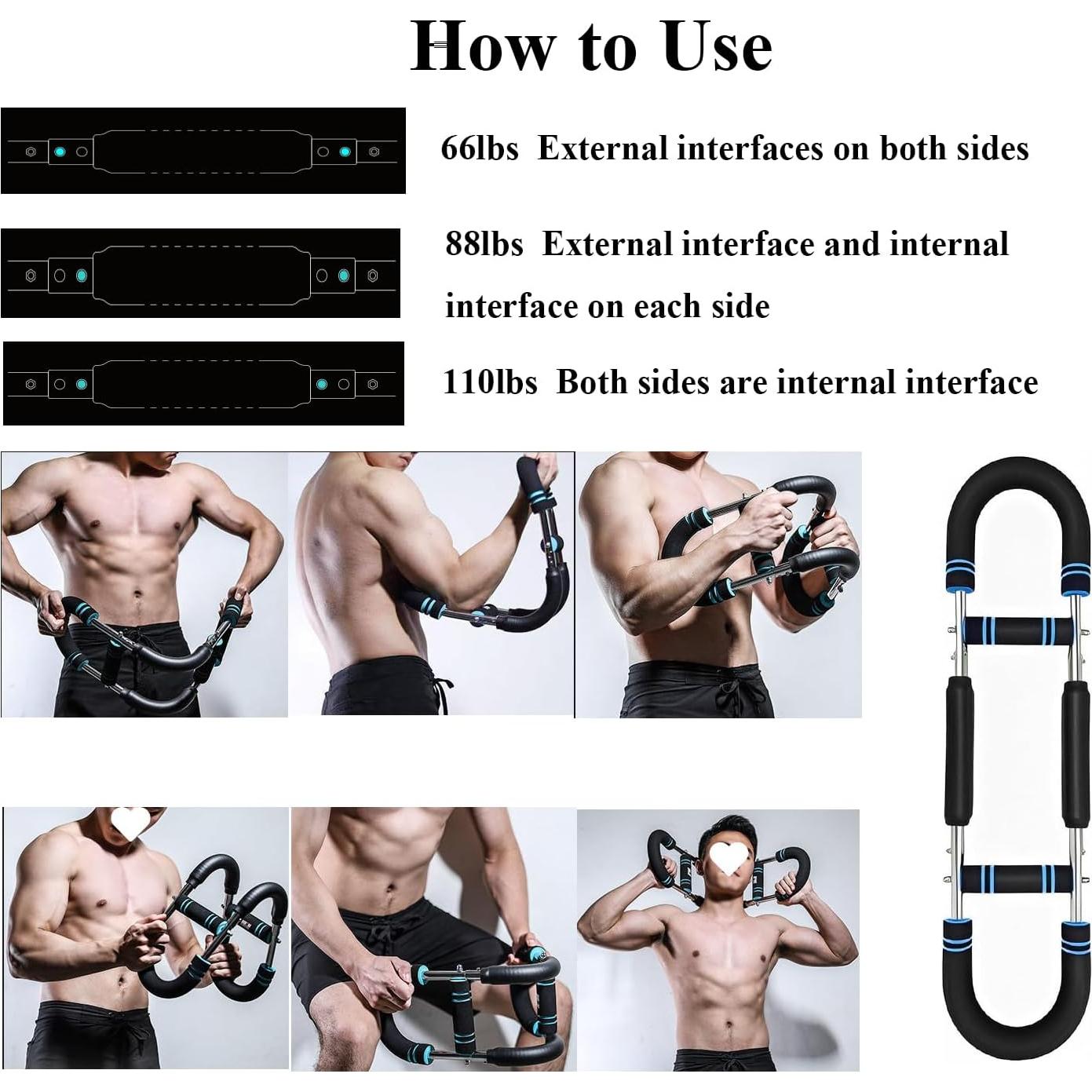 How to Use

66lbs External interfaces on both sides

88lbs External interface and internal interface on each side

110lbs Both sides are internal interface