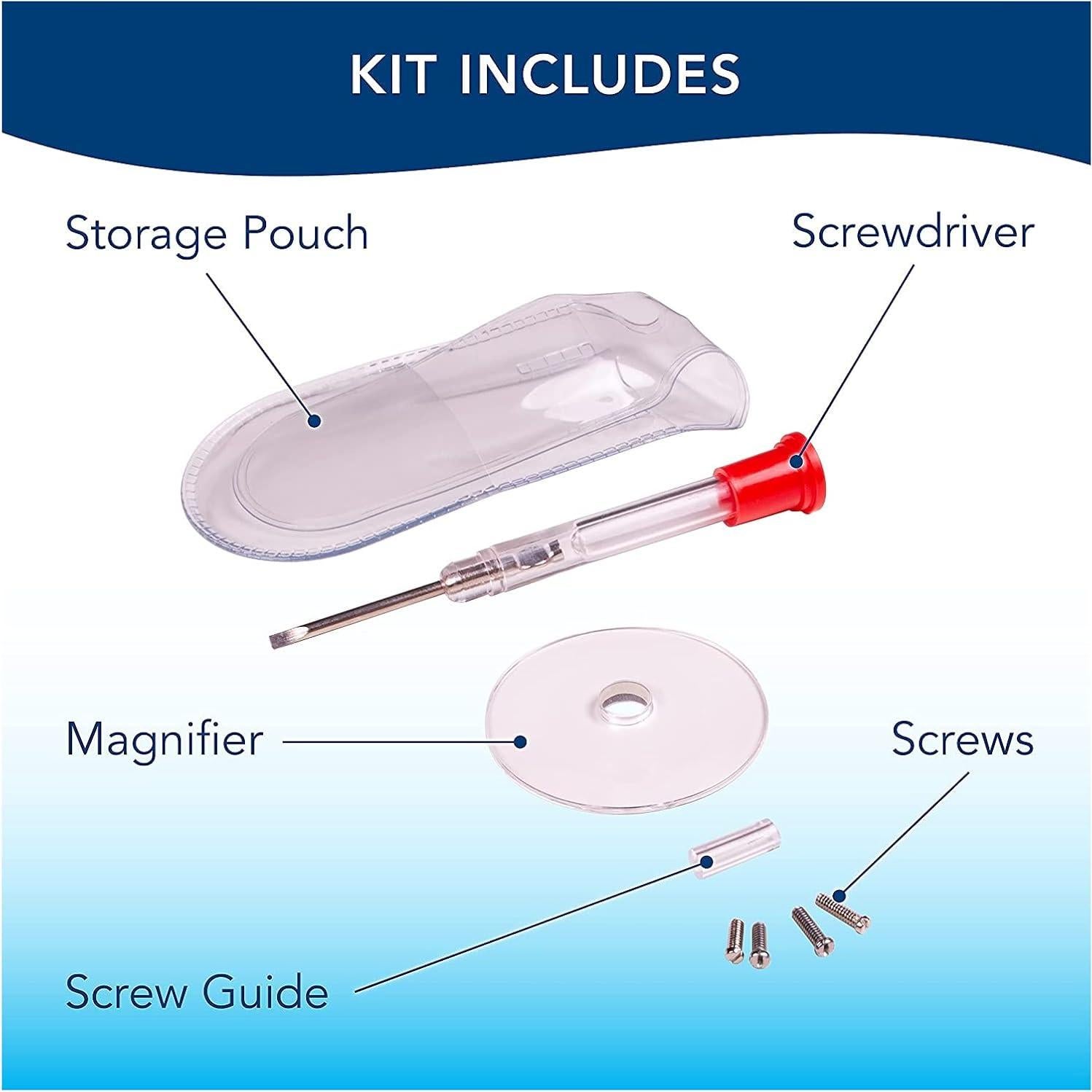 KIT INCLUDES

Storage Pouch

Screwdriver

Magnifier

Screws

Screw Guide