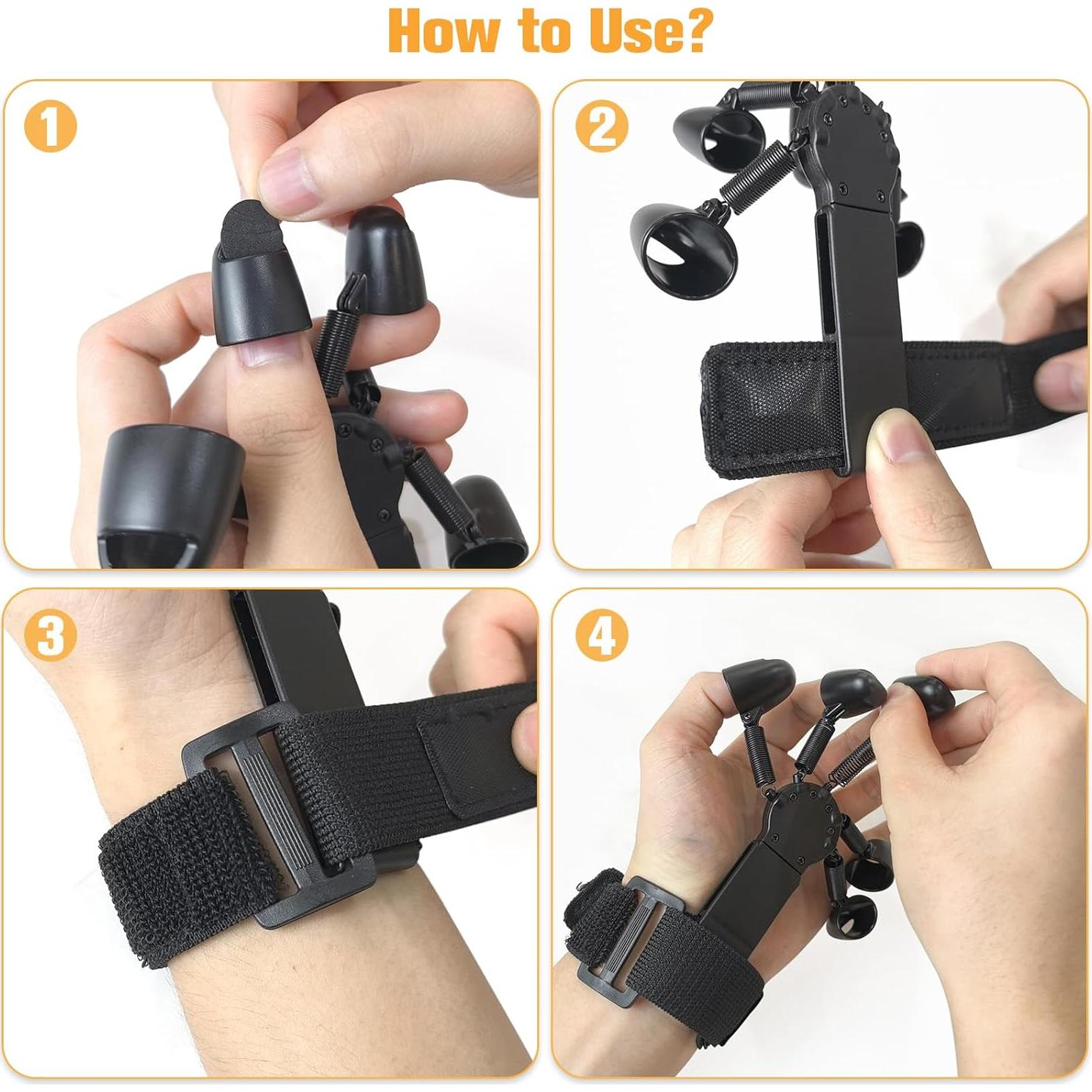 How to Use?

1

2

3

4