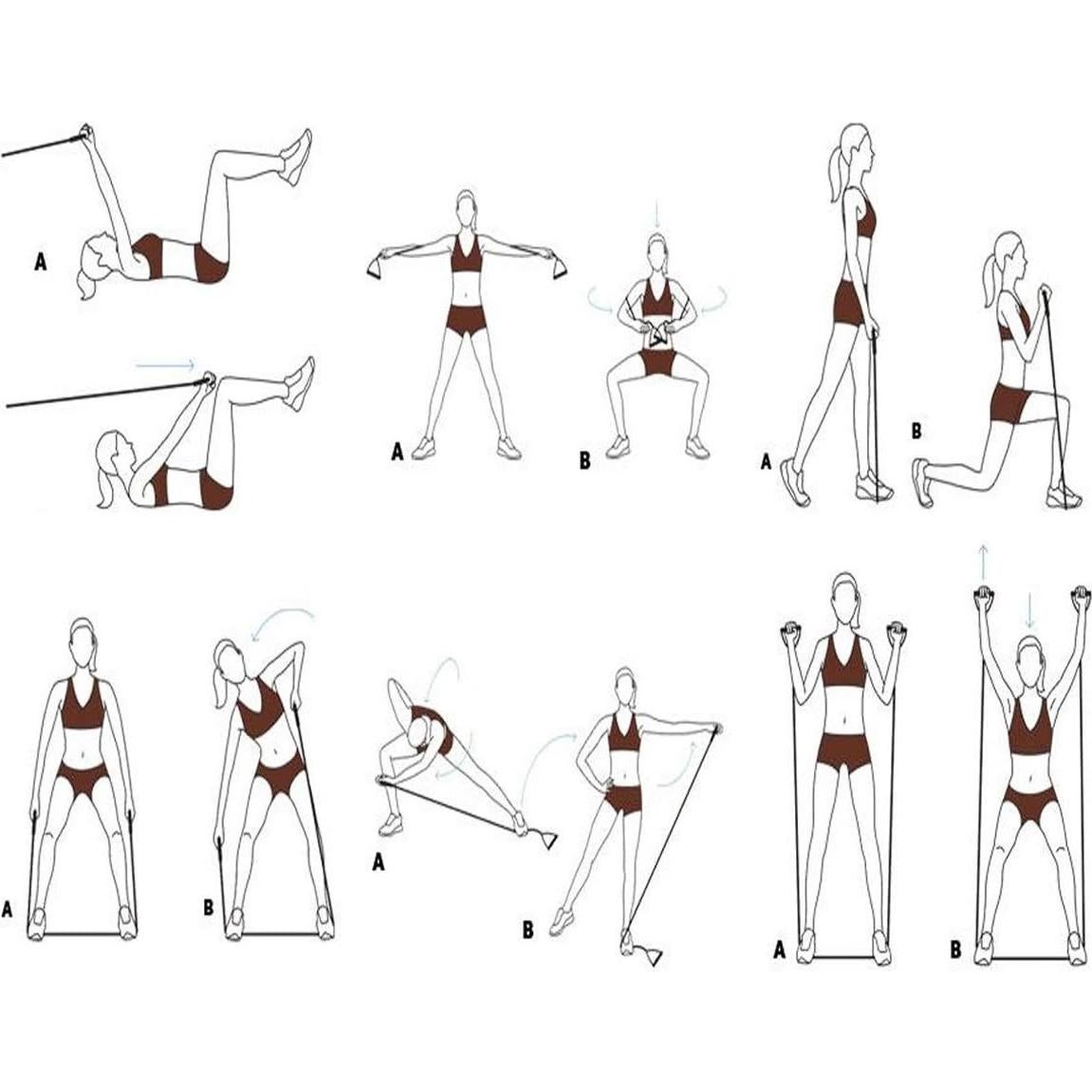 A

A

B

A

B

A

B

A

B

A

B