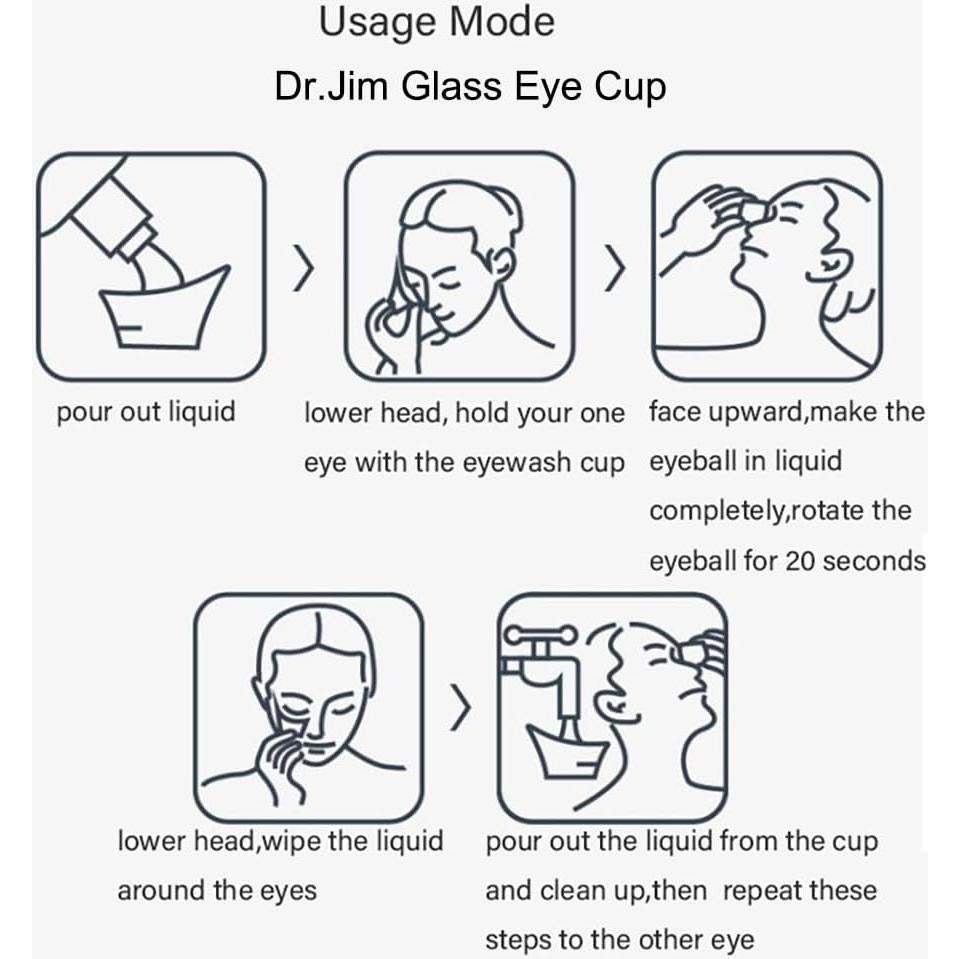 Usage Mode
Dr.Jim Glass Eye Cup

pour out liquid

lower head, hold your one eye with the eyewash cup

face upward,make the eyeball in liquid completely,rotate the eyeball for 20 seconds

lower head,wipe the liquid around the eyes

pour out the liquid from the cup and clean up,then repeat these steps to the other eye