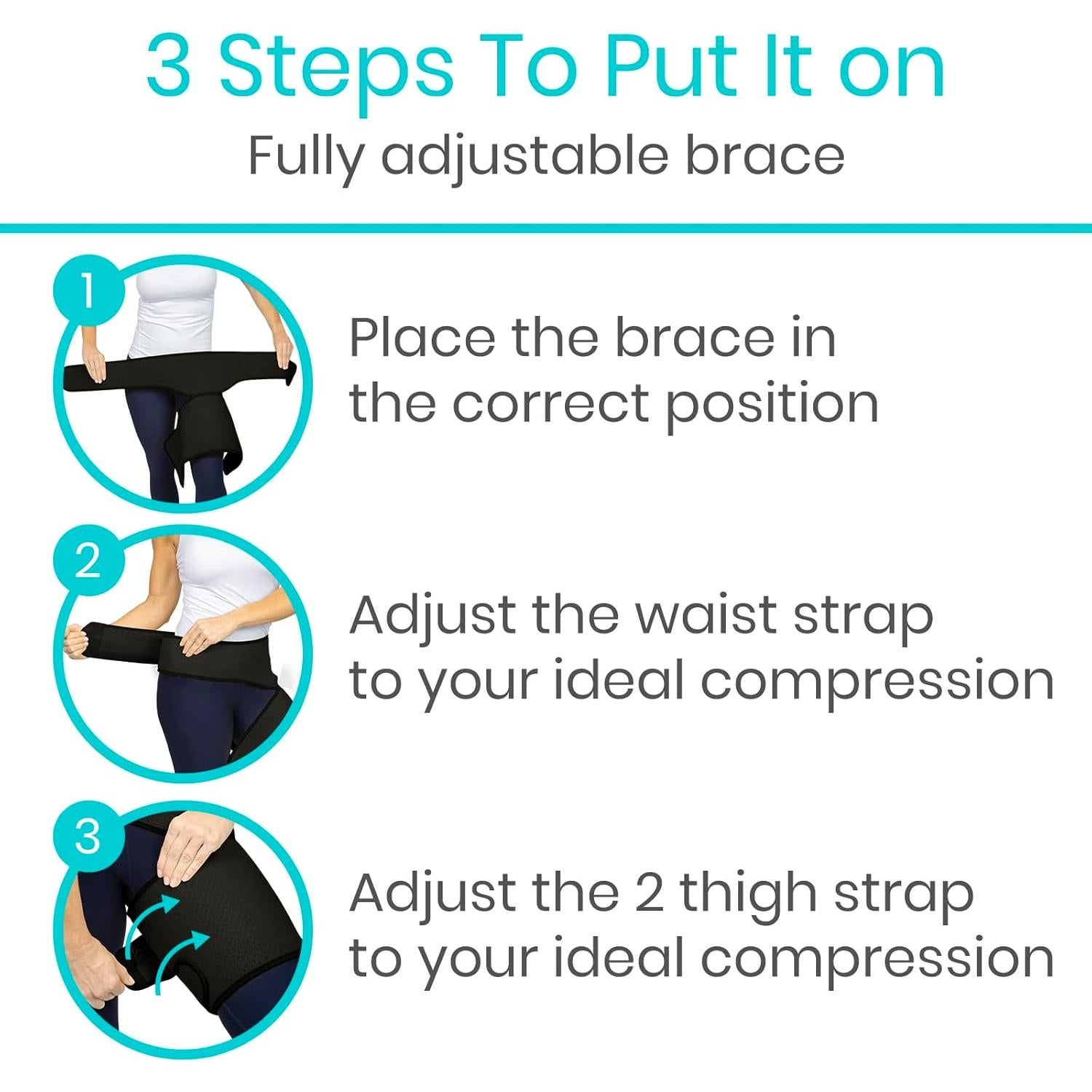 3 Steps To Put It on

Fully adjustable brace

1

Place the brace in the correct position

2

Adjust the waist strap to your ideal compression

3

Adjust the 2 thigh strap to your ideal compression