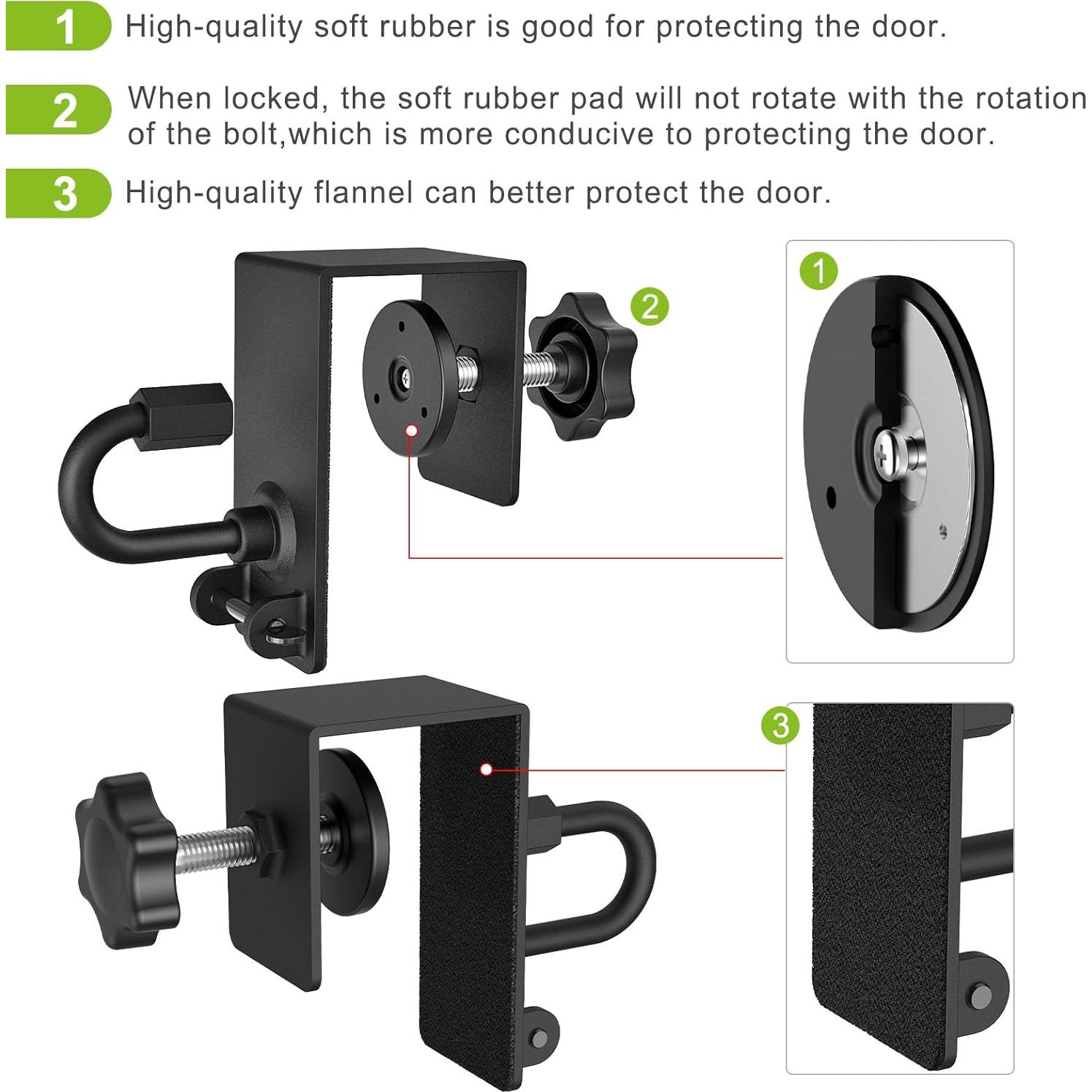 1 High-quality soft rubber is good for protecting the door.

2 When locked, the soft rubber pad will not rotate with the rotation of the bolt,which is more conducive to protecting the door.

3 High-quality flannel can better protect the door.

2

1

3