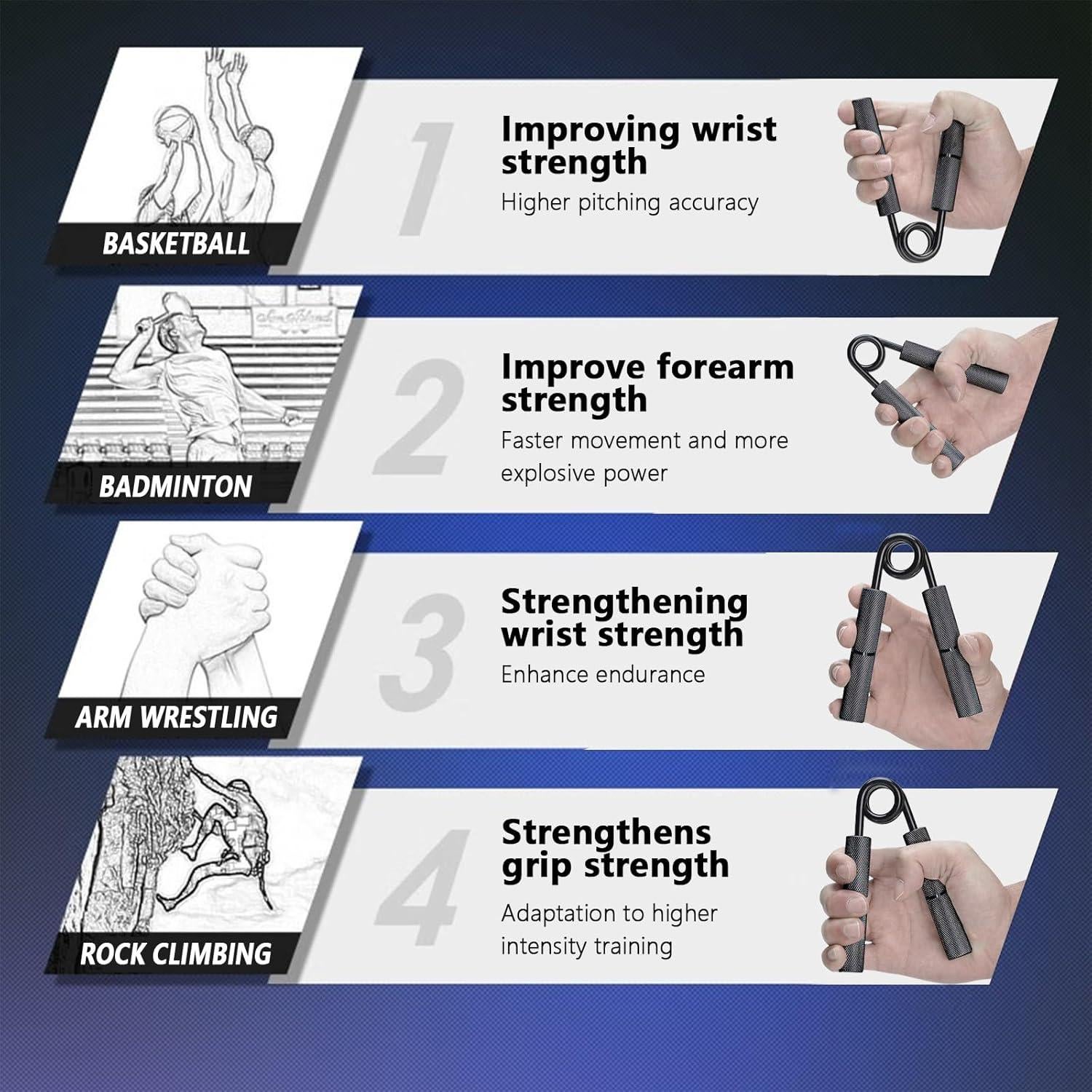 BASKETBALL

1

Improving wrist strength

Higher pitching accuracy

BADMINTON

2

Improve forearm strength

Faster movement and more explosive power

ARM WRESTLING

3

Strengthening wrist strength

Enhance endurance

ROCK CLIMBING

4

Strengthens grip strength

Adaptation to higher intensity training