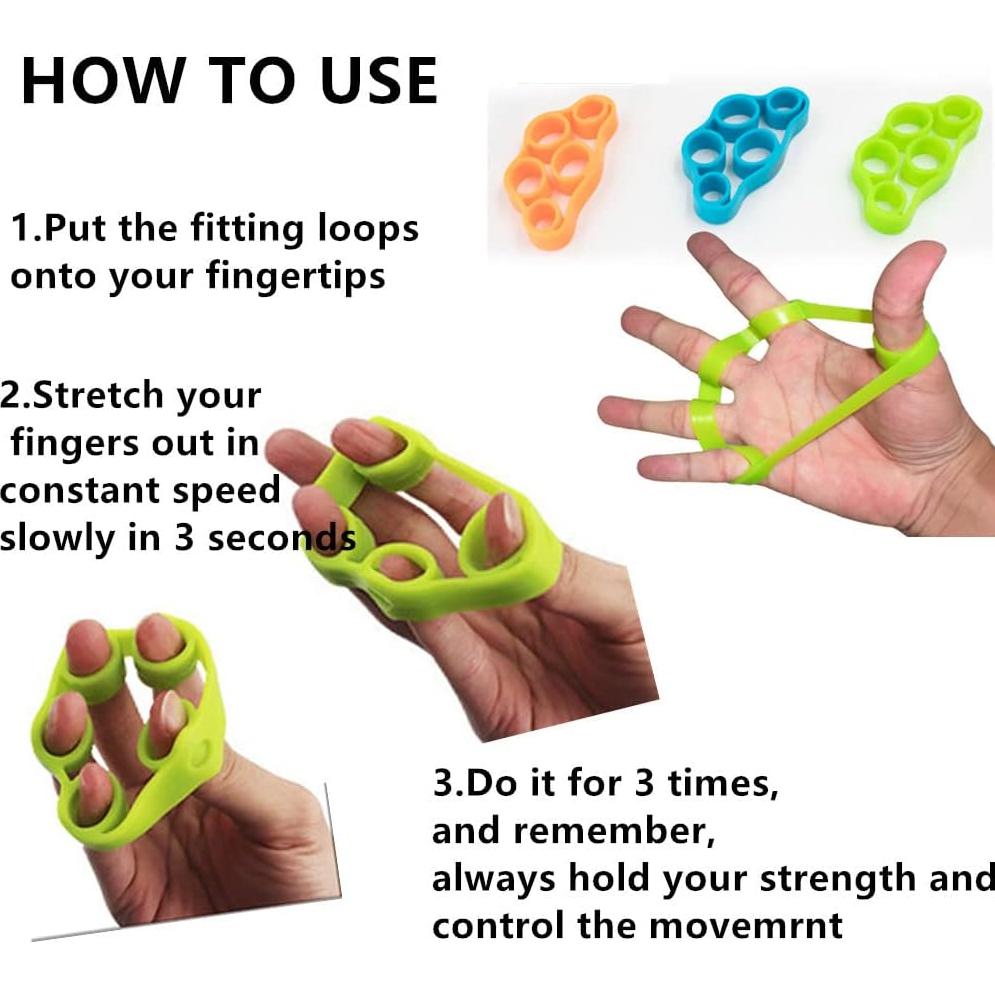 HOW TO USE

1.Put the fitting loops onto your fingertips

2.Stretch your fingers out in constant speed slowly in 3 seconds

3.Do it for 3 times, and remember, always hold your strength and control the movemrnt