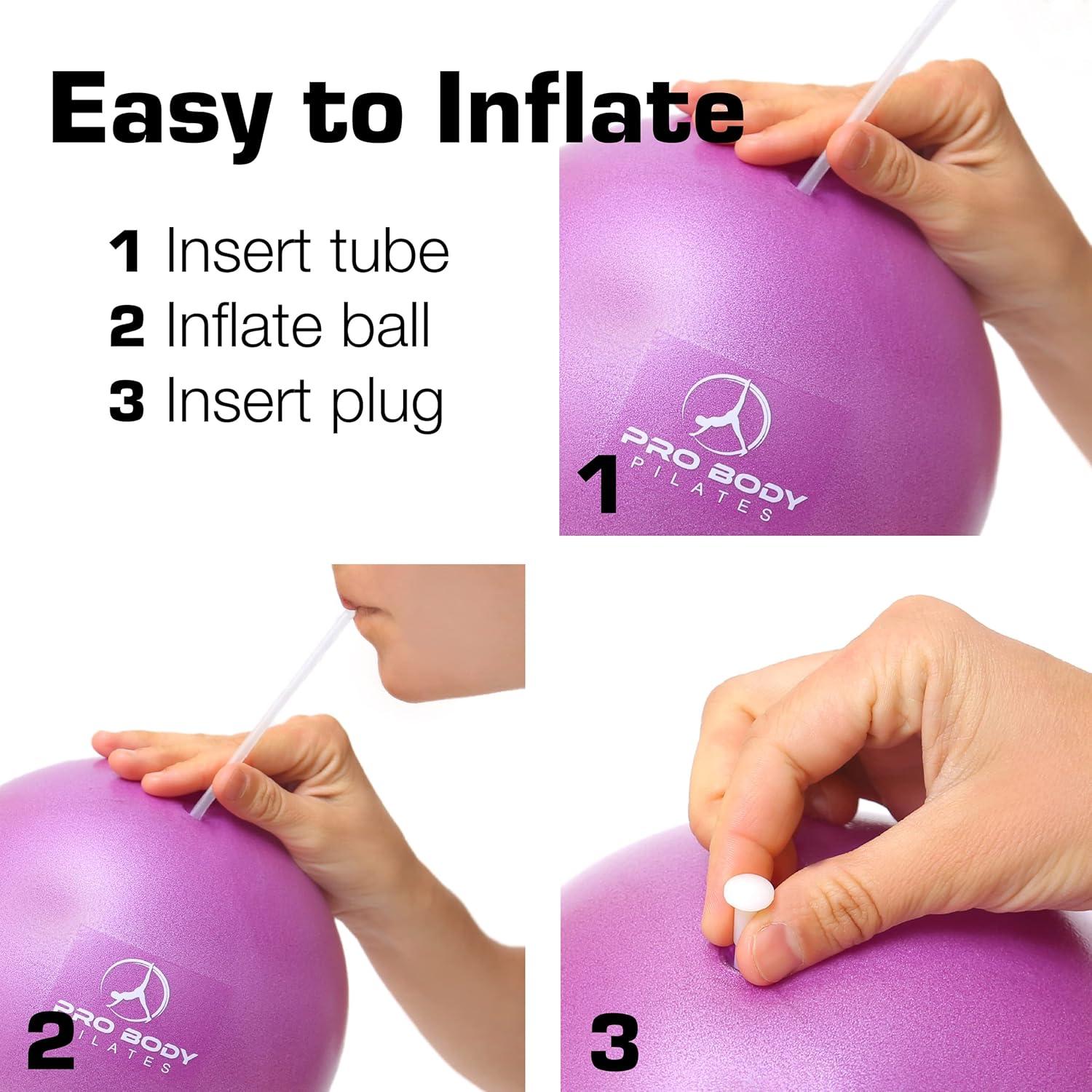 Easy to Inflate

1 Insert tube
2 Inflate ball
3 Insert plug

PRO BODY
PILATES
1

PRO BODY
PILATES
2

3