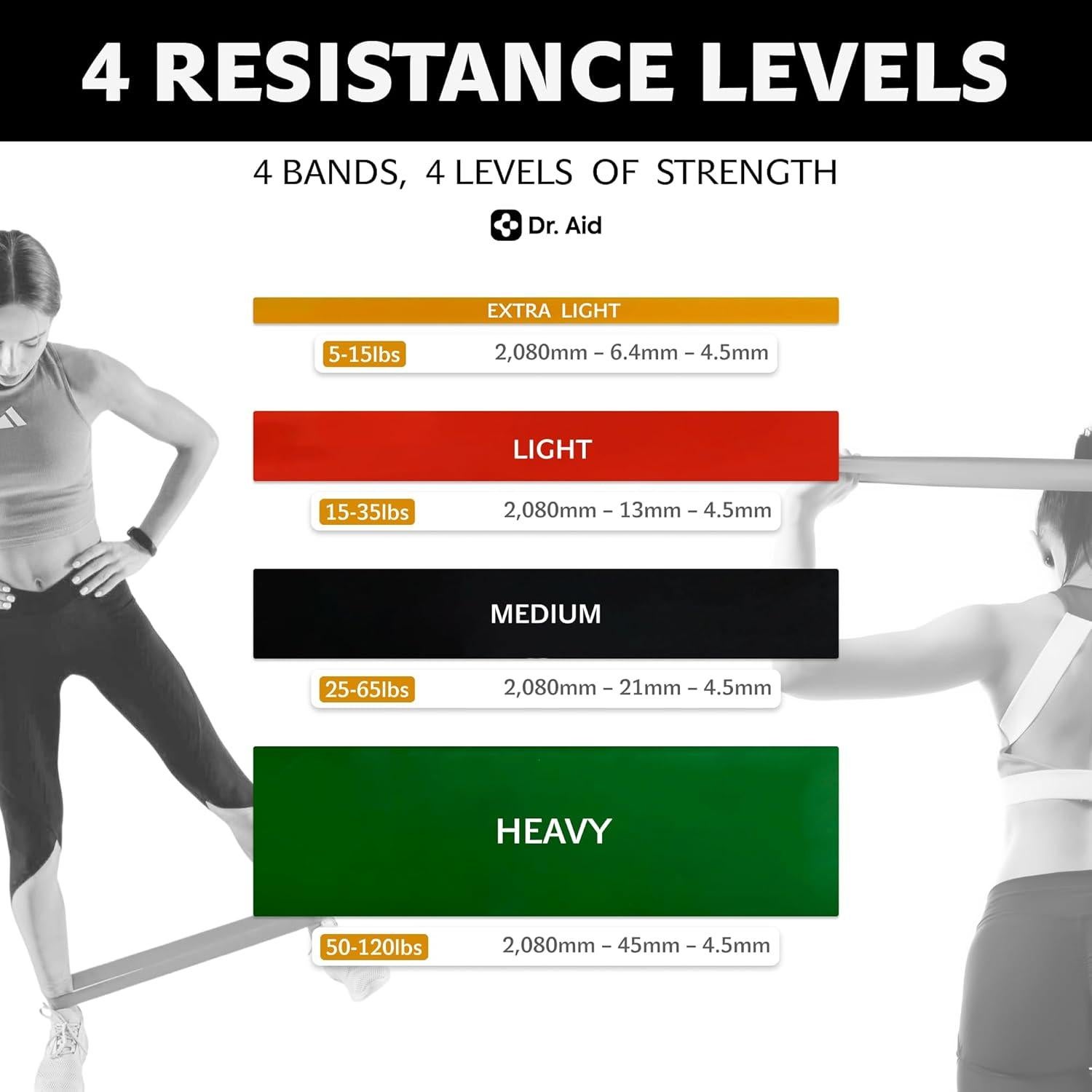 4 RESISTANCE LEVELS

4 BANDS, 4 LEVELS OF STRENGTH

Dr. Aid

EXTRA LIGHT

5-15lbs 2,080mm – 6.4mm – 4.5mm

LIGHT

15-35lbs 2,080mm – 13mm – 4.5mm

MEDIUM

25-65lbs 2,080mm – 21mm – 4.5mm

HEAVY

50-120lbs 2,080mm – 45mm – 4.5mm