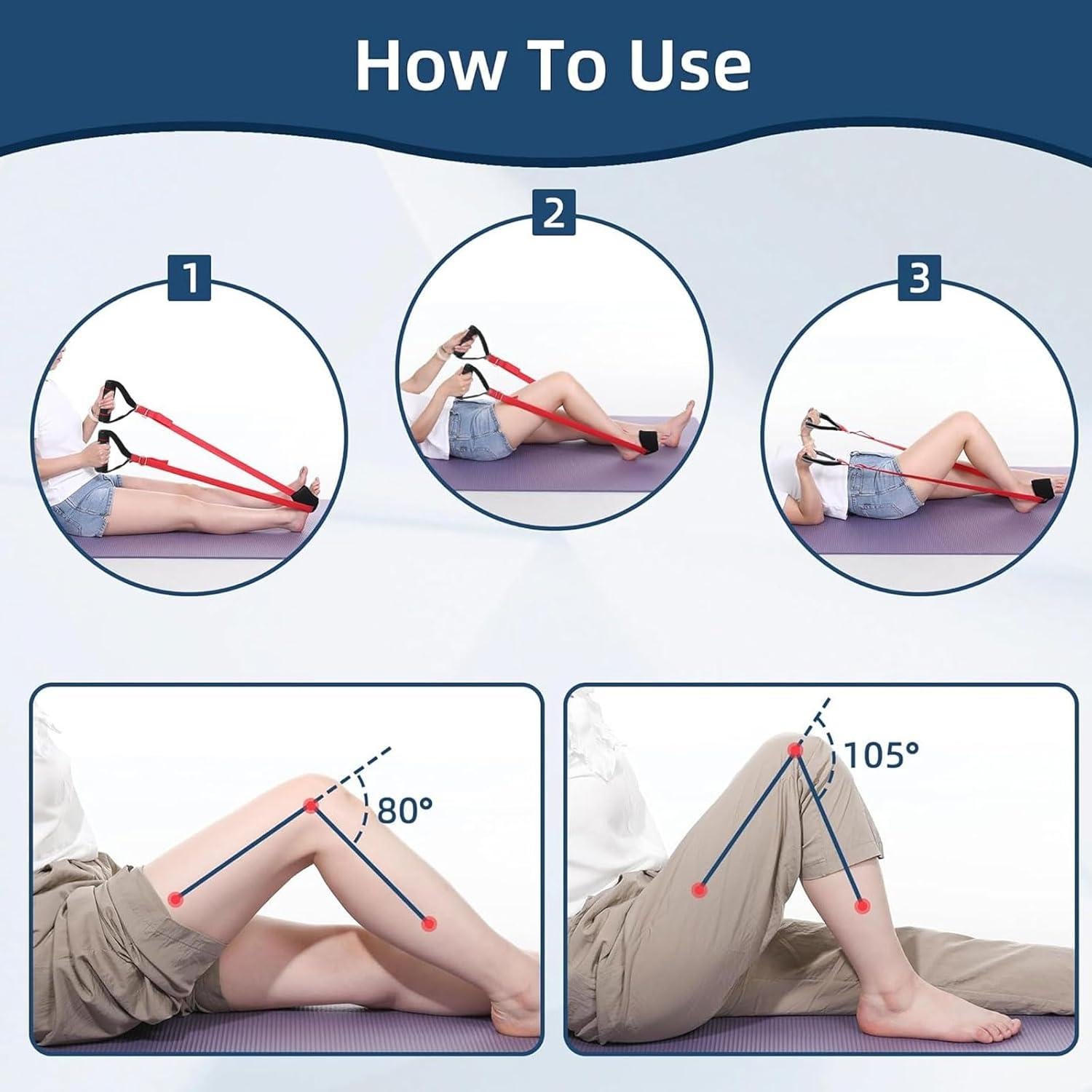 How To Use

1

2

3

80°

105°