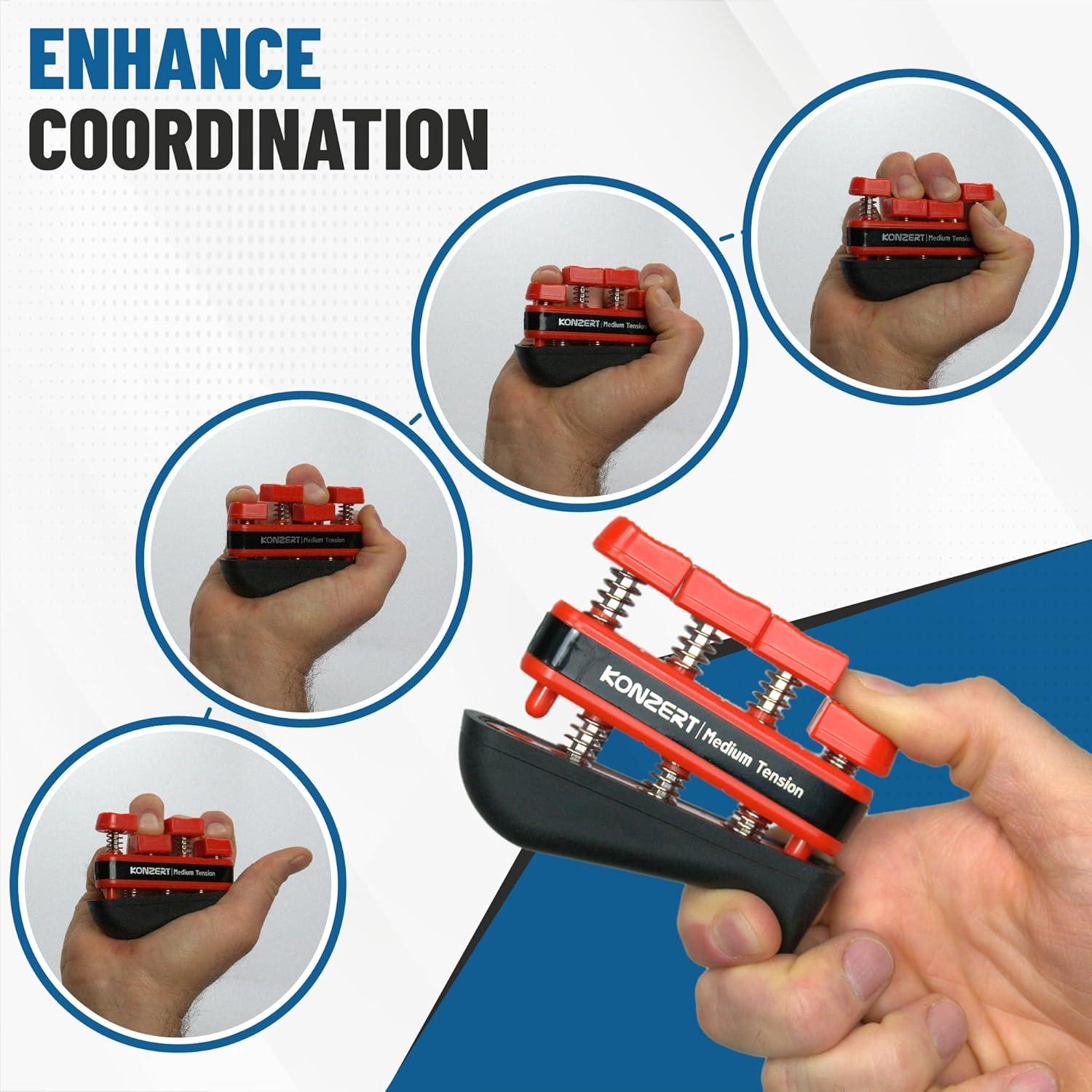 ENHANCE COORDINATION

KONZERT | Medium Tension

KONZERT | Medium Tension

KONZERT | Medium Tension

KONZERT | Medium Tension

KONZERT | Medium Tension