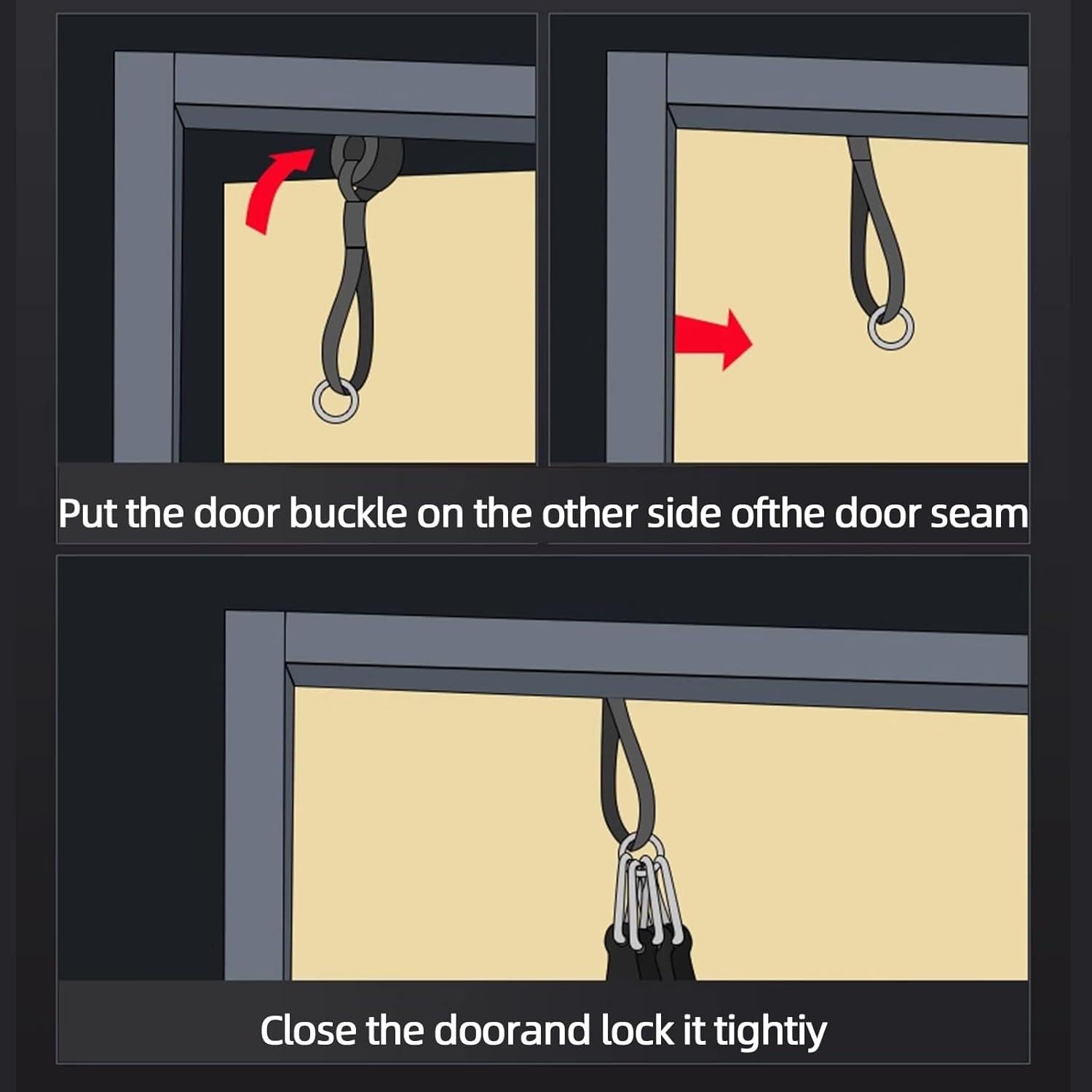 Put the door buckle on the other side ofthe door seam

Close the doorand lock it tightiy