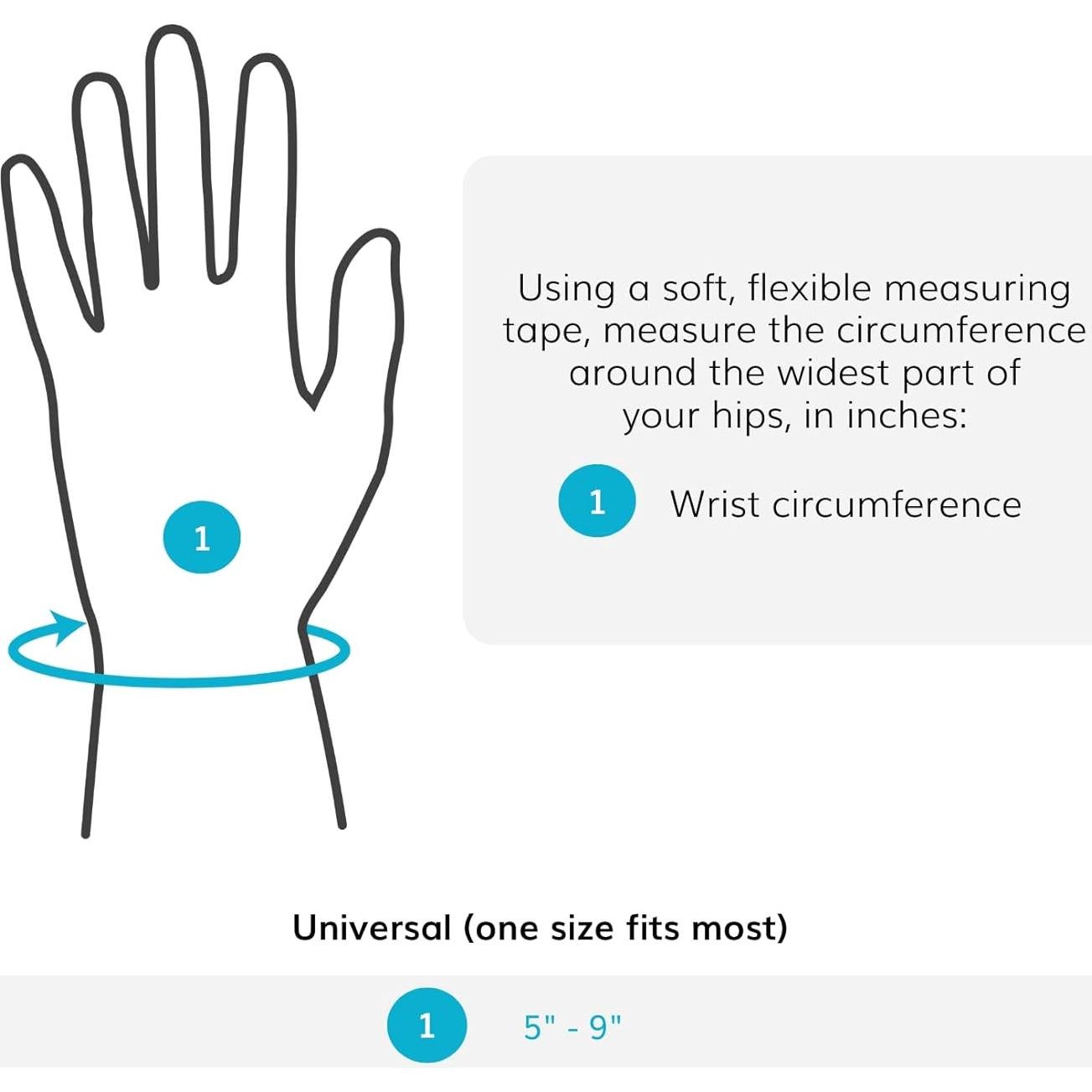 1

Using a soft, flexible measuring tape, measure the circumference around the widest part of your hips, in inches:

1 Wrist circumference

Universal (one size fits most)

1 5" - 9"