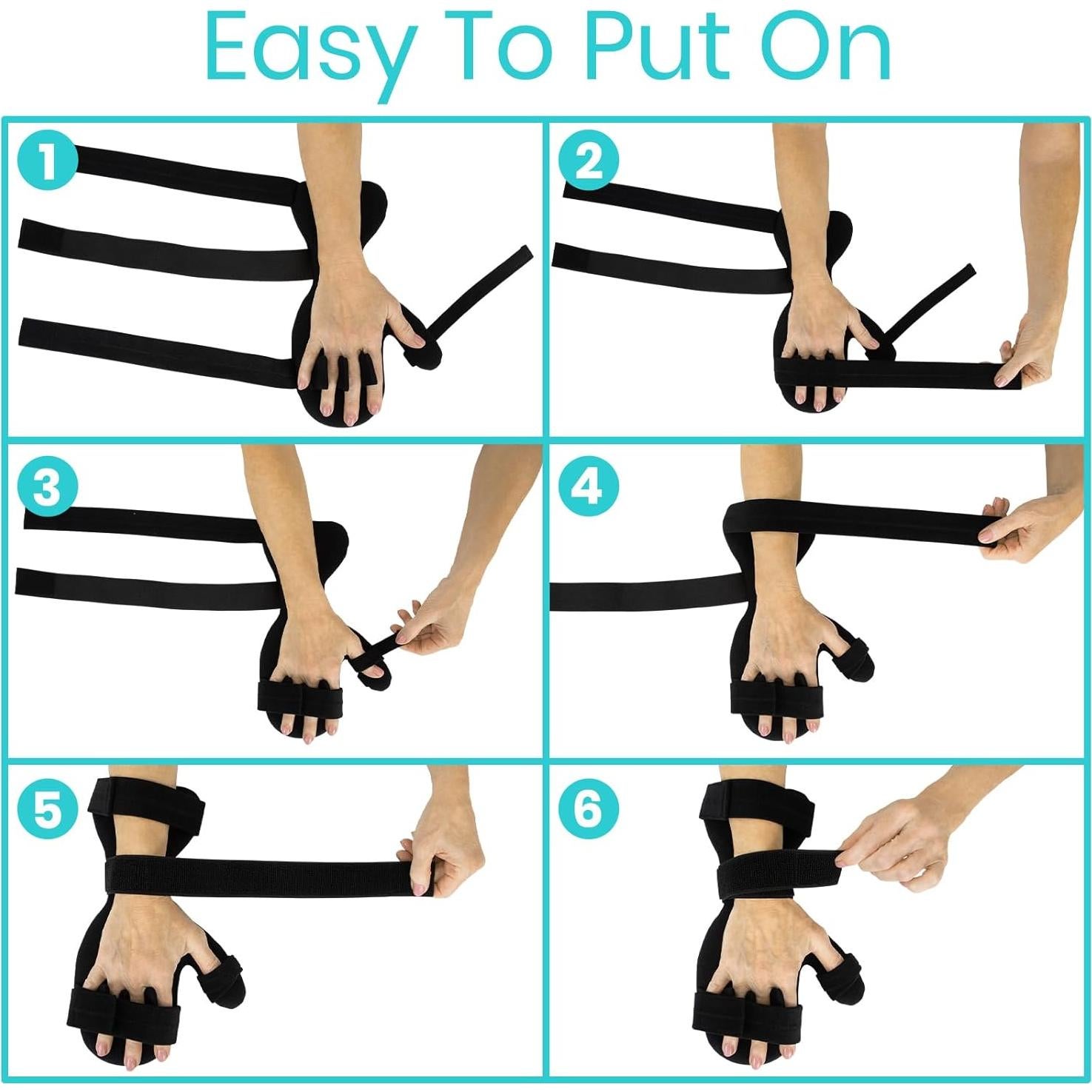 Easy To Put On

1

2

3

4

5

6