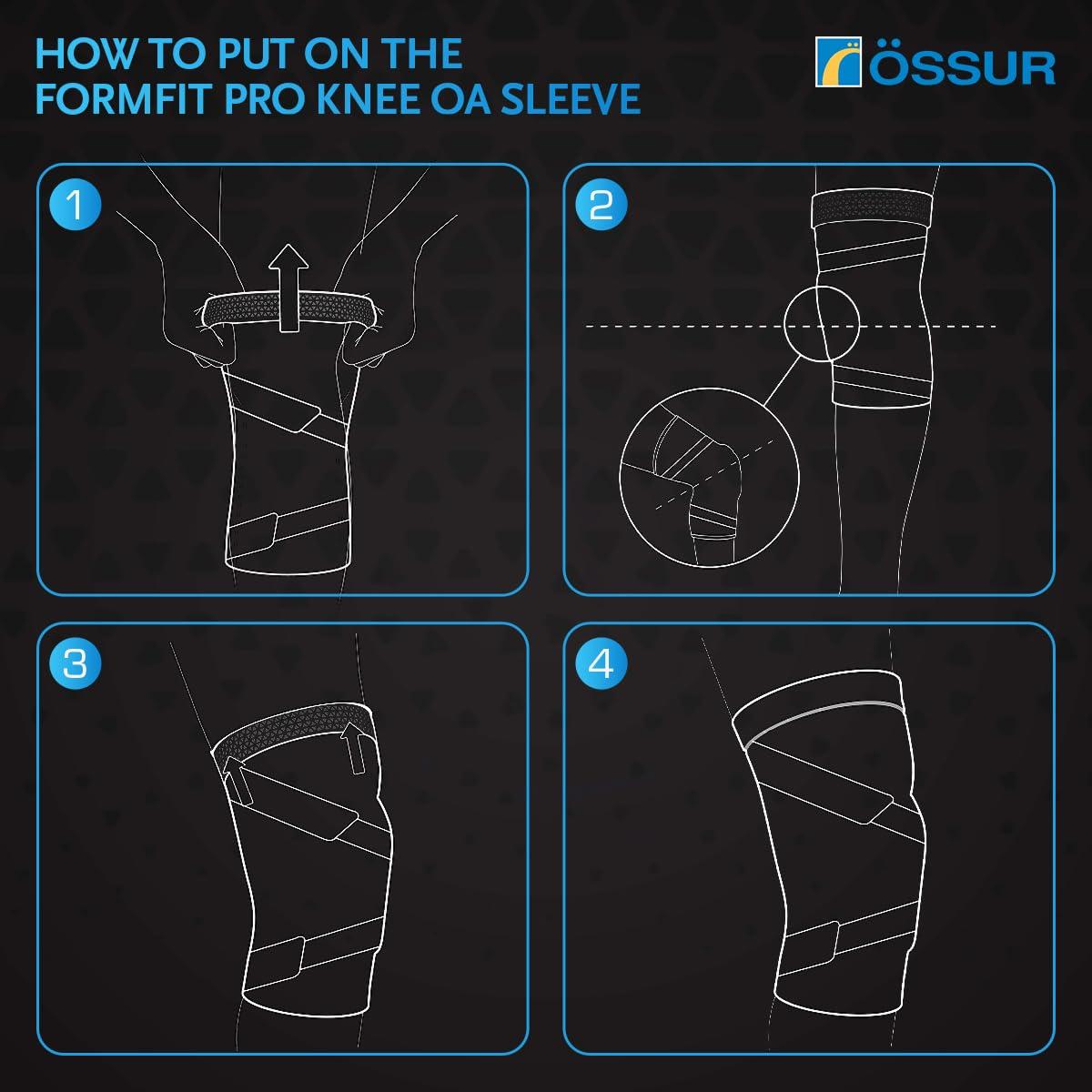 HOW TO PUT ON THE FORMFIT PRO KNEE OA SLEEVE

ÖSSUR

1

2

3

4