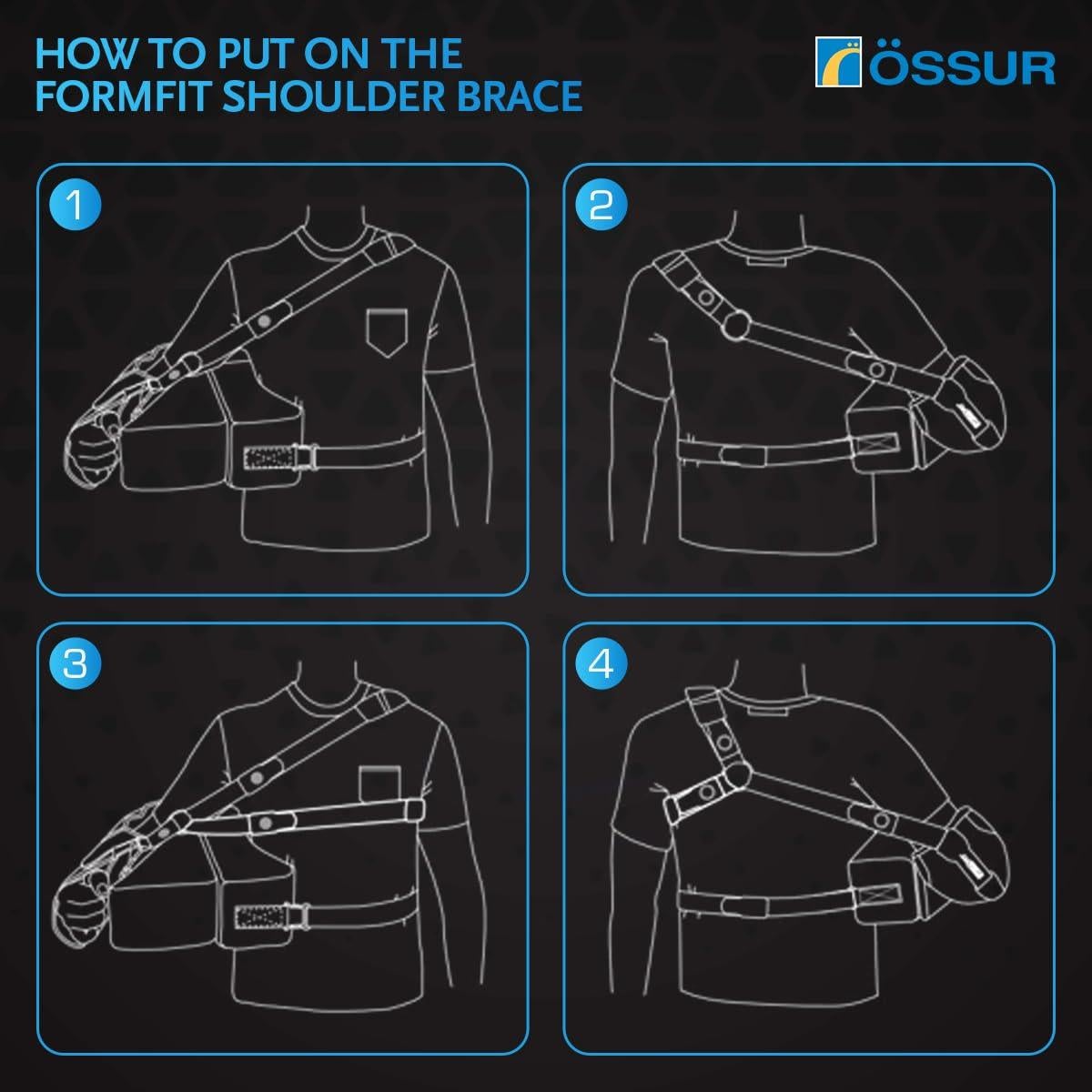 HOW TO PUT ON THE FORMFIT SHOULDER BRACE

ÖSSUR

1

2

3

4