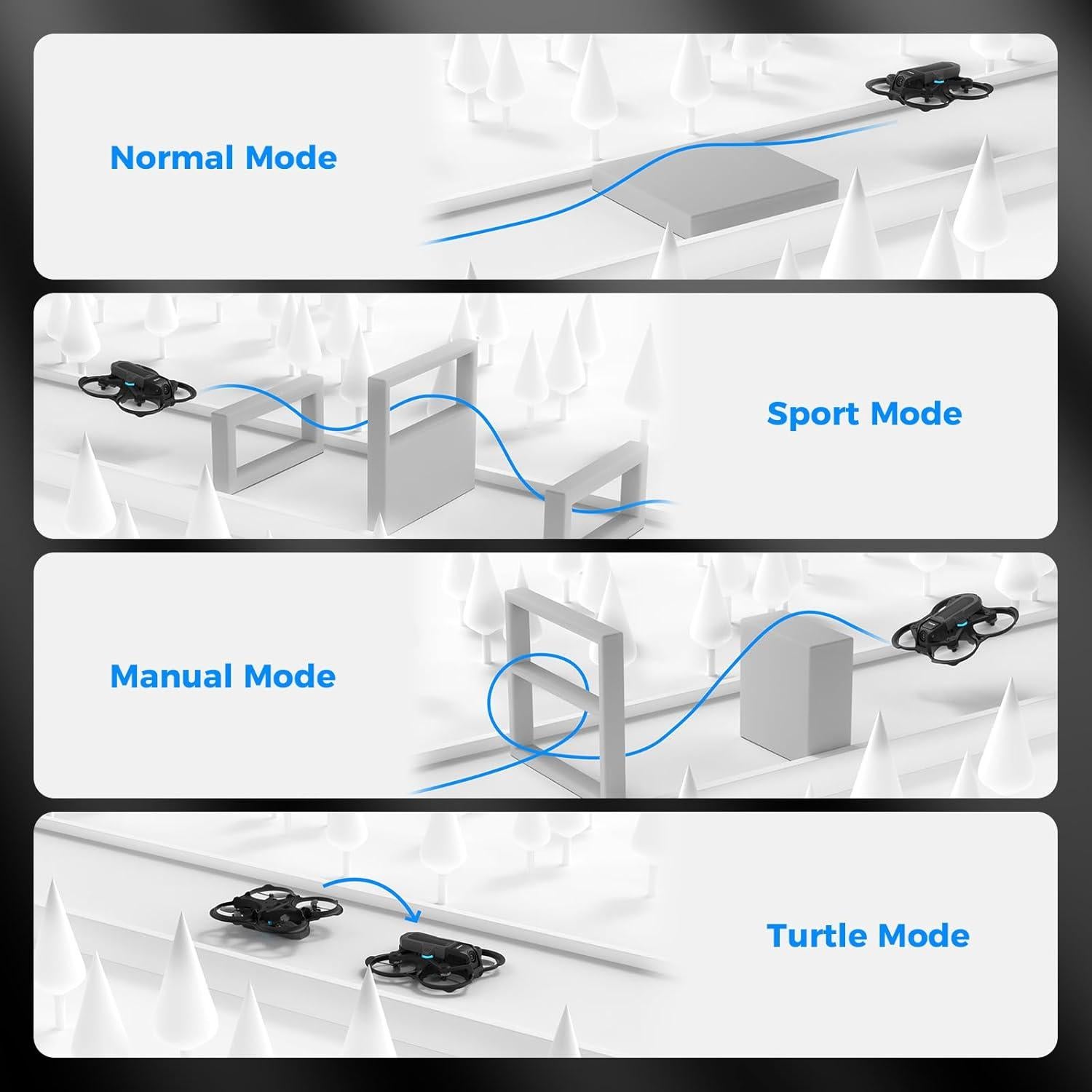 Normal Mode

Sport Mode

Manual Mode

Turtle Mode