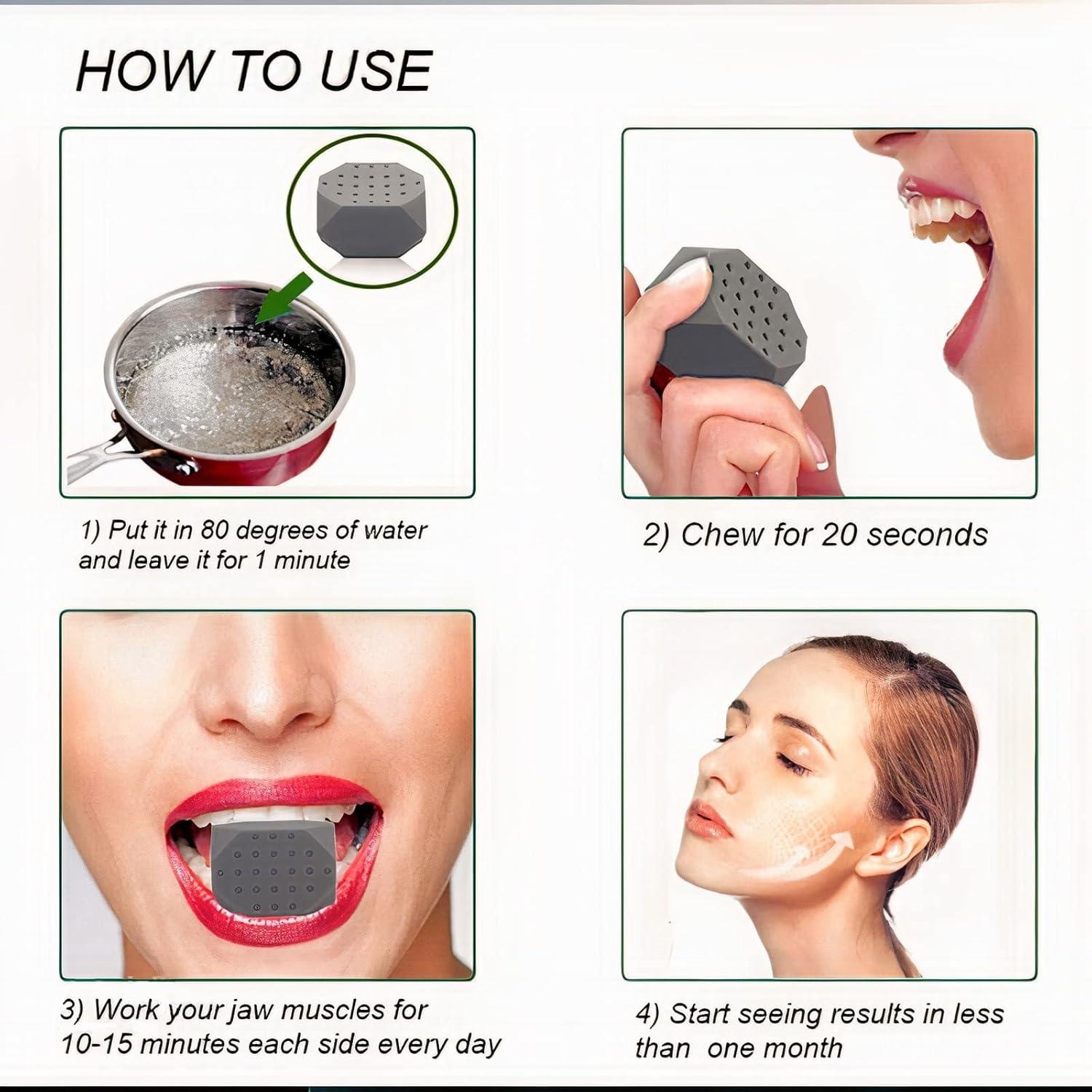 HOW TO USE

1) Put it in 80 degrees of water and leave it for 1 minute

2) Chew for 20 seconds

3) Work your jaw muscles for 10-15 minutes each side every day

4) Start seeing results in less than one month